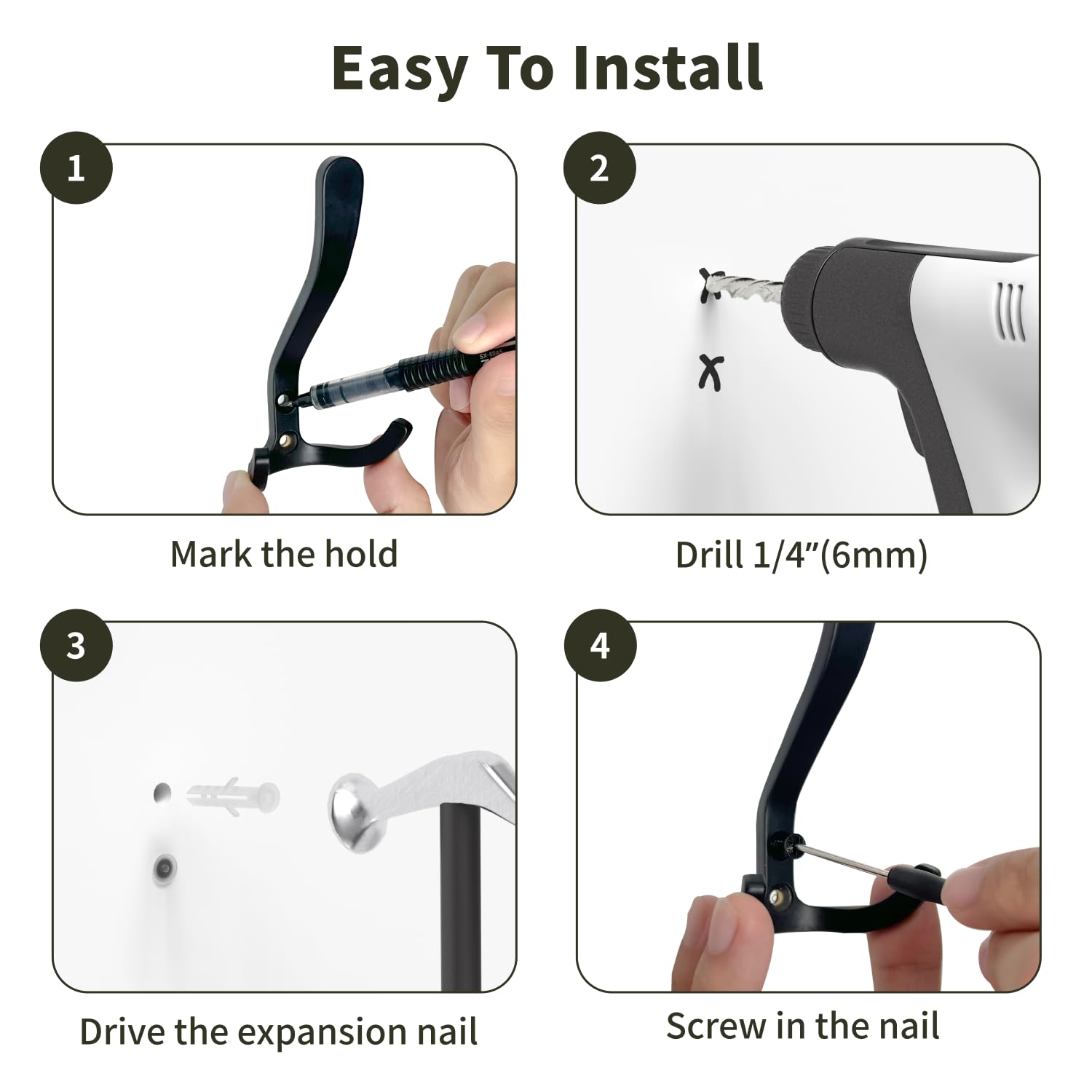 Easy To Install

1

SX-60AS

Mark the hold

2

Drill 1/4"(6mm)

3

Drive the expansion nail

4

Screw in the nail