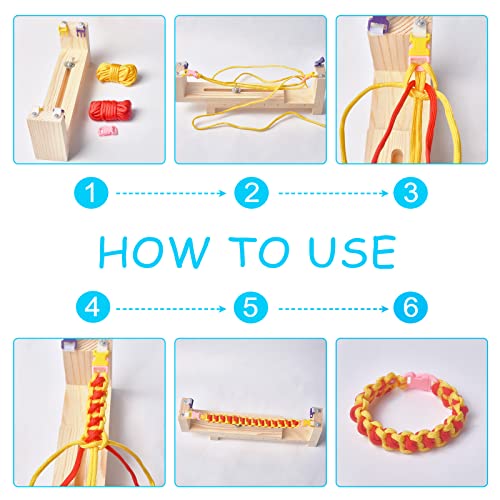 1
2
3

HOW TO USE

4
5
6