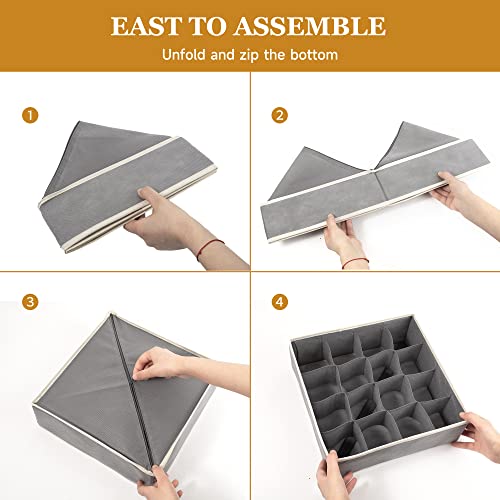 EAST TO ASSEMBLE
Unfold and zip the bottom

1

2

3

4