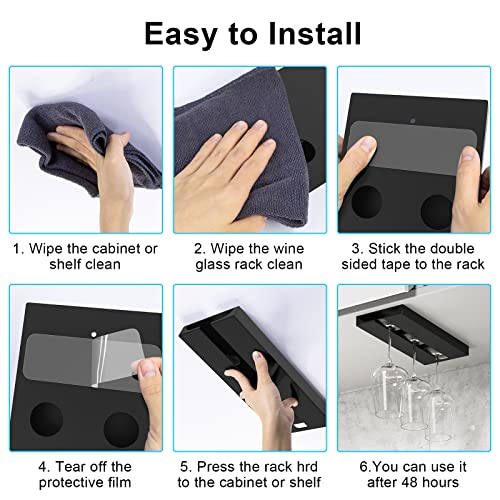 Easy to Install

1. Wipe the cabinet or shelf clean

2. Wipe the wine glass rack clean

3. Stick the double sided tape to the rack

4. Tear off the protective film

5. Press the rack hrd to the cabinet or shelf

6.You can use it after 48 hours