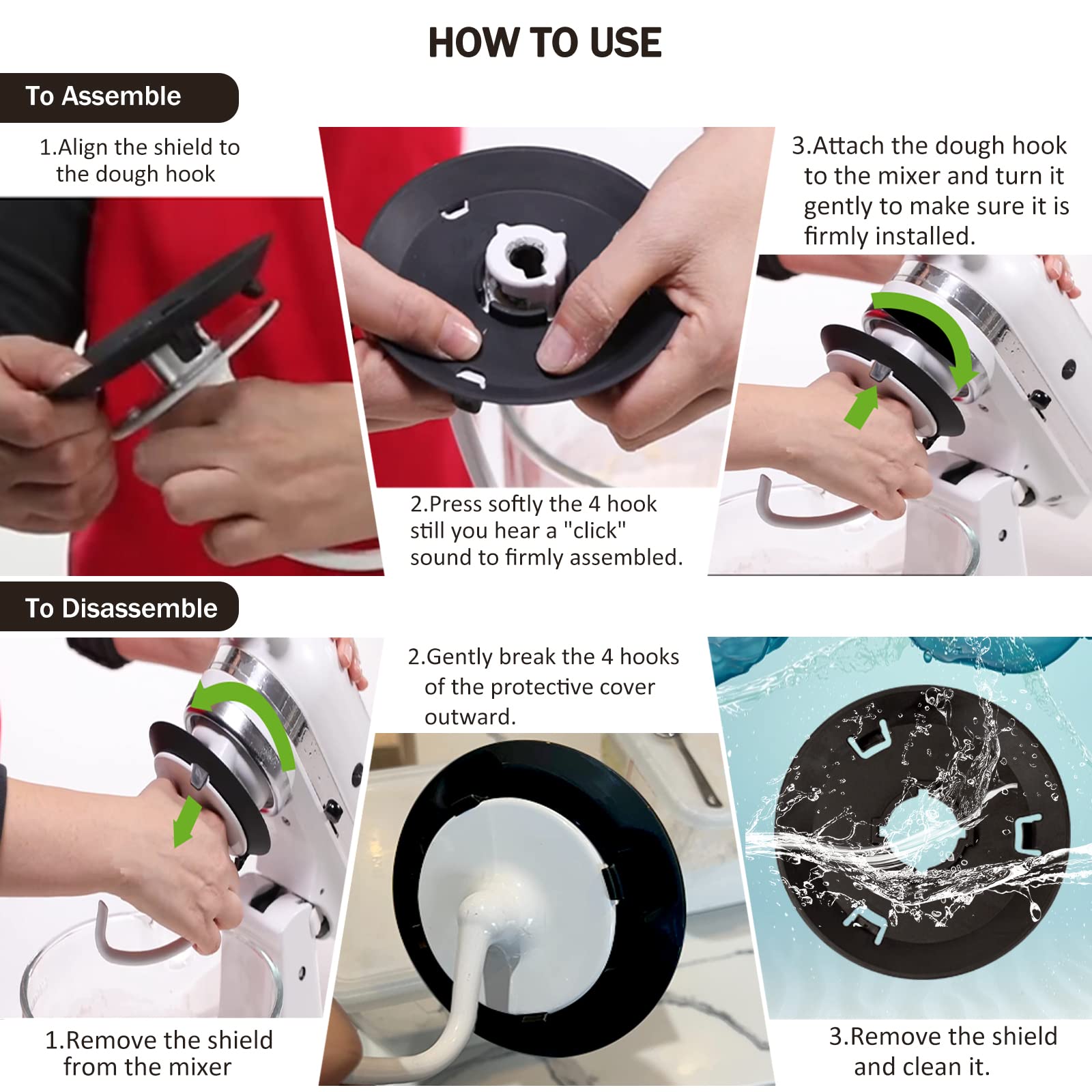 HOW TO USE

To Assemble

1.Align the shield to the dough hook

2.Press softly the 4 hook still you hear a "click" sound to firmly assembled.

3.Attach the dough hook to the mixer and turn it gently to make sure it is firmly installed.

To Disassemble

1.Remove the shield from the mixer

2.Gently break the 4 hooks of the protective cover outward.

3.Remove the shield and clean it.