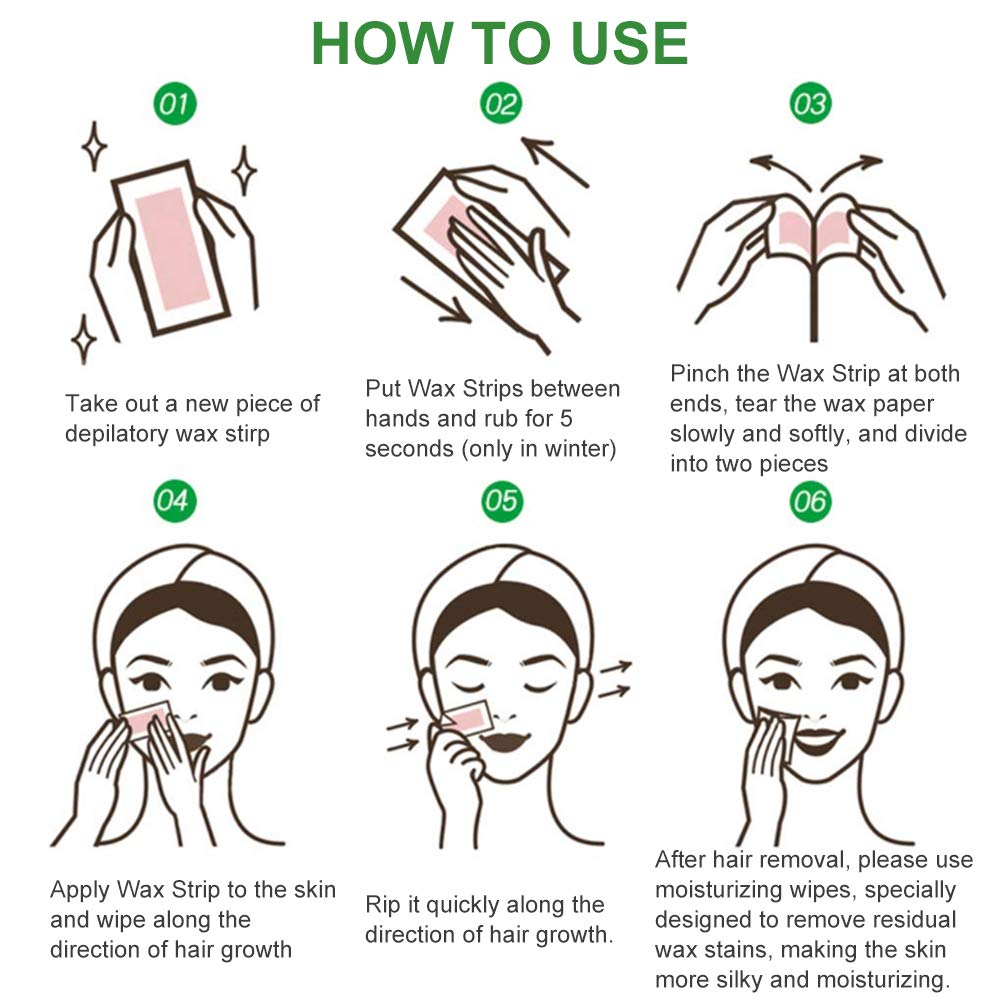 HOW TO USE

01

Take out a new piece of depilatory wax stirp

02

Put Wax Strips between hands and rub for 5 seconds (only in winter)

03

Pinch the Wax Strip at both ends, tear the wax paper slowly and softly, and divide into two pieces

04

Apply Wax Strip to the skin and wipe along the direction of hair growth

05

Rip it quickly along the direction of hair growth.

06

After hair removal, please use moisturizing wipes, specially designed to remove residual wax stains, making the skin more silky and moisturizing.