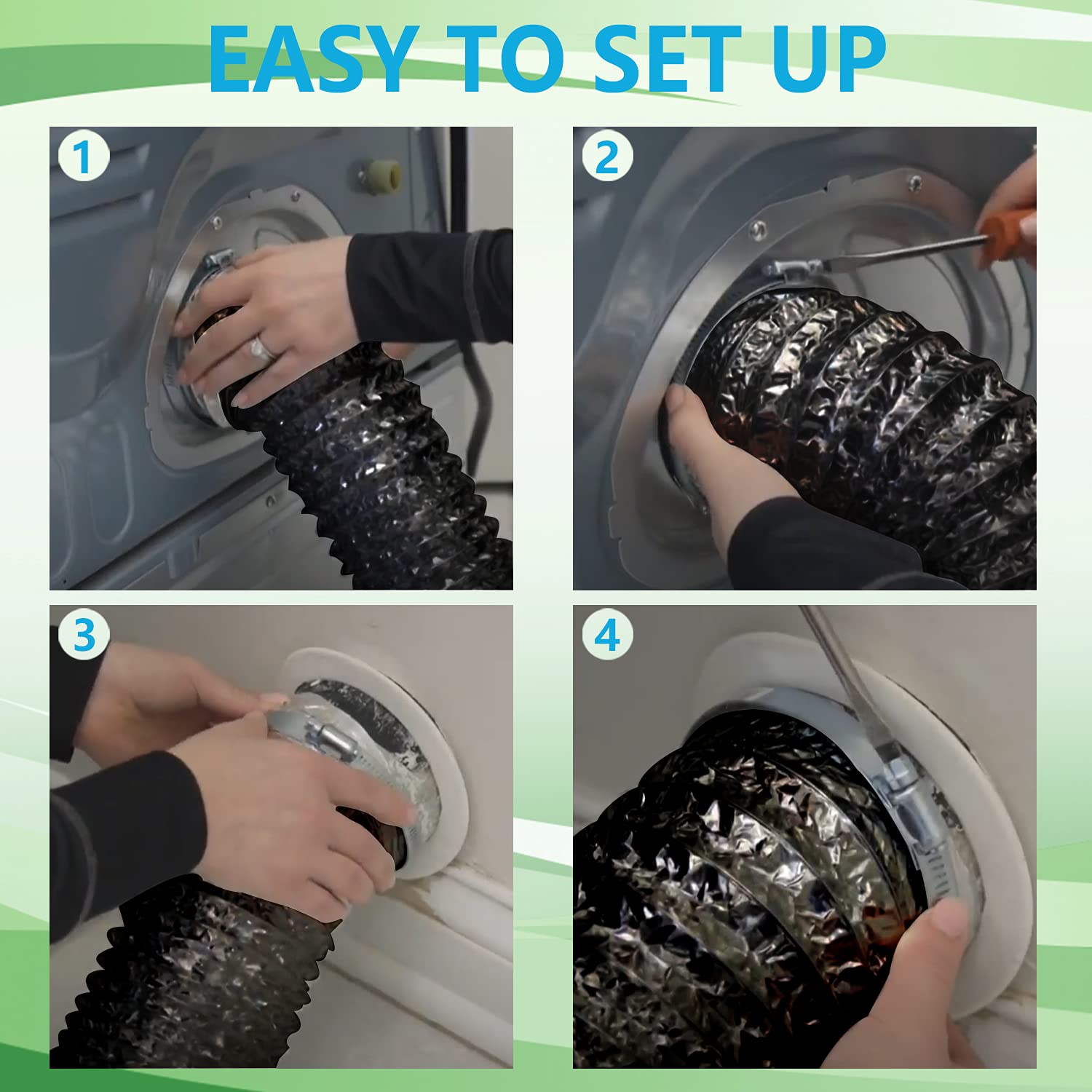 EASY TO SET UP

1

2

3

4