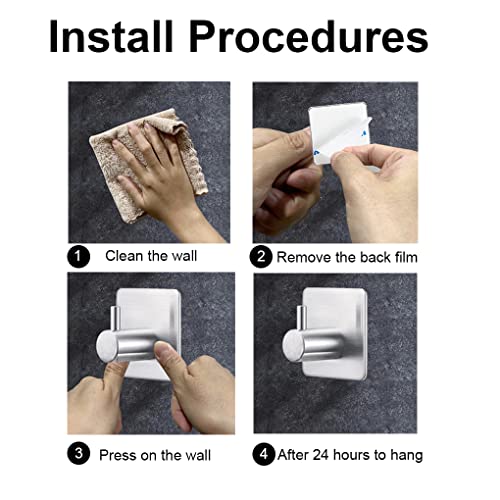 Install Procedures

1 Clean the wall

2 Remove the back film

3 Press on the wall

4 After 24 hours to hang