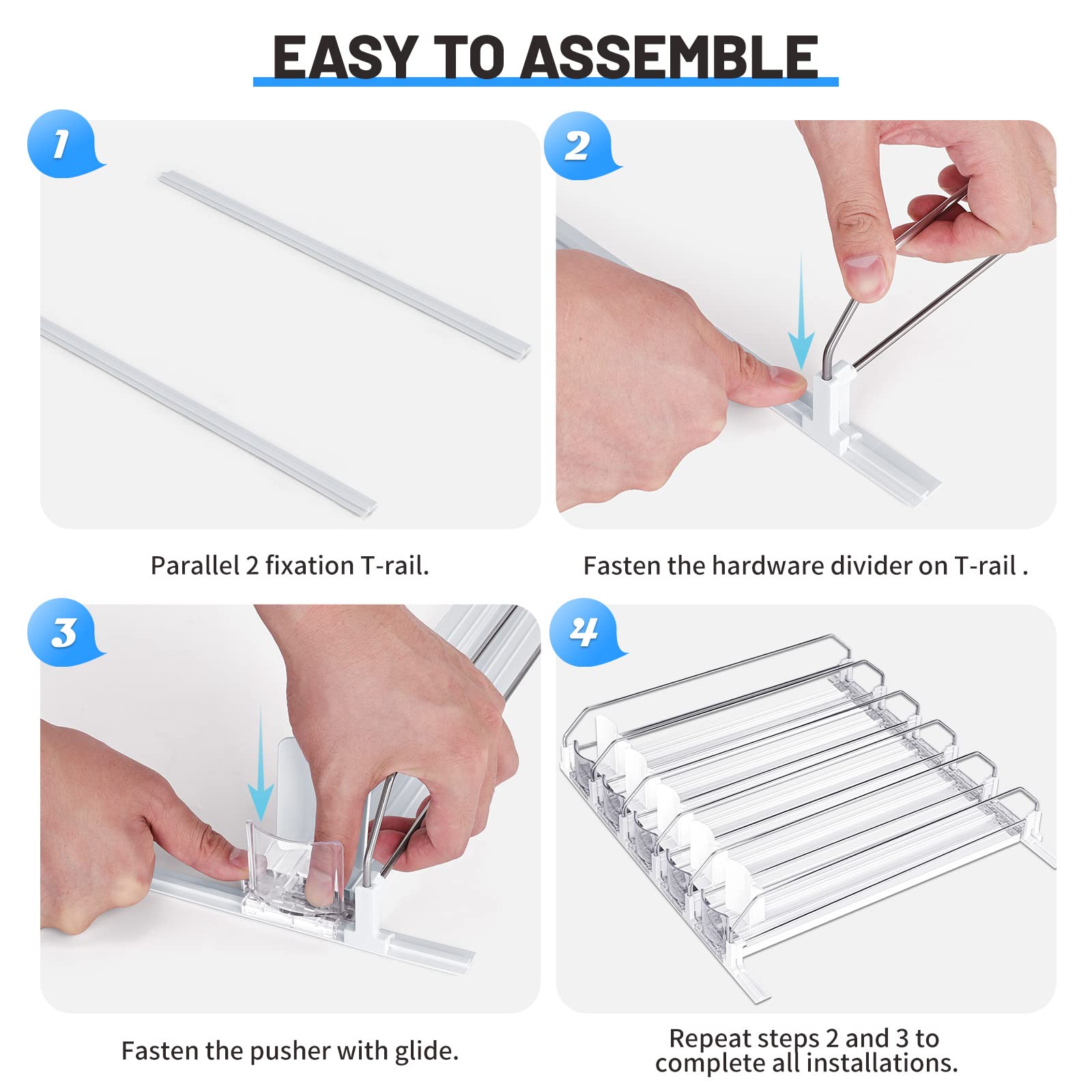 EASY TO ASSEMBLE

1

Parallel 2 fixation T-rail.

2

Fasten the hardware divider on T-rail .

3

Fasten the pusher with glide.

4

Repeat steps 2 and 3 to complete all installations.