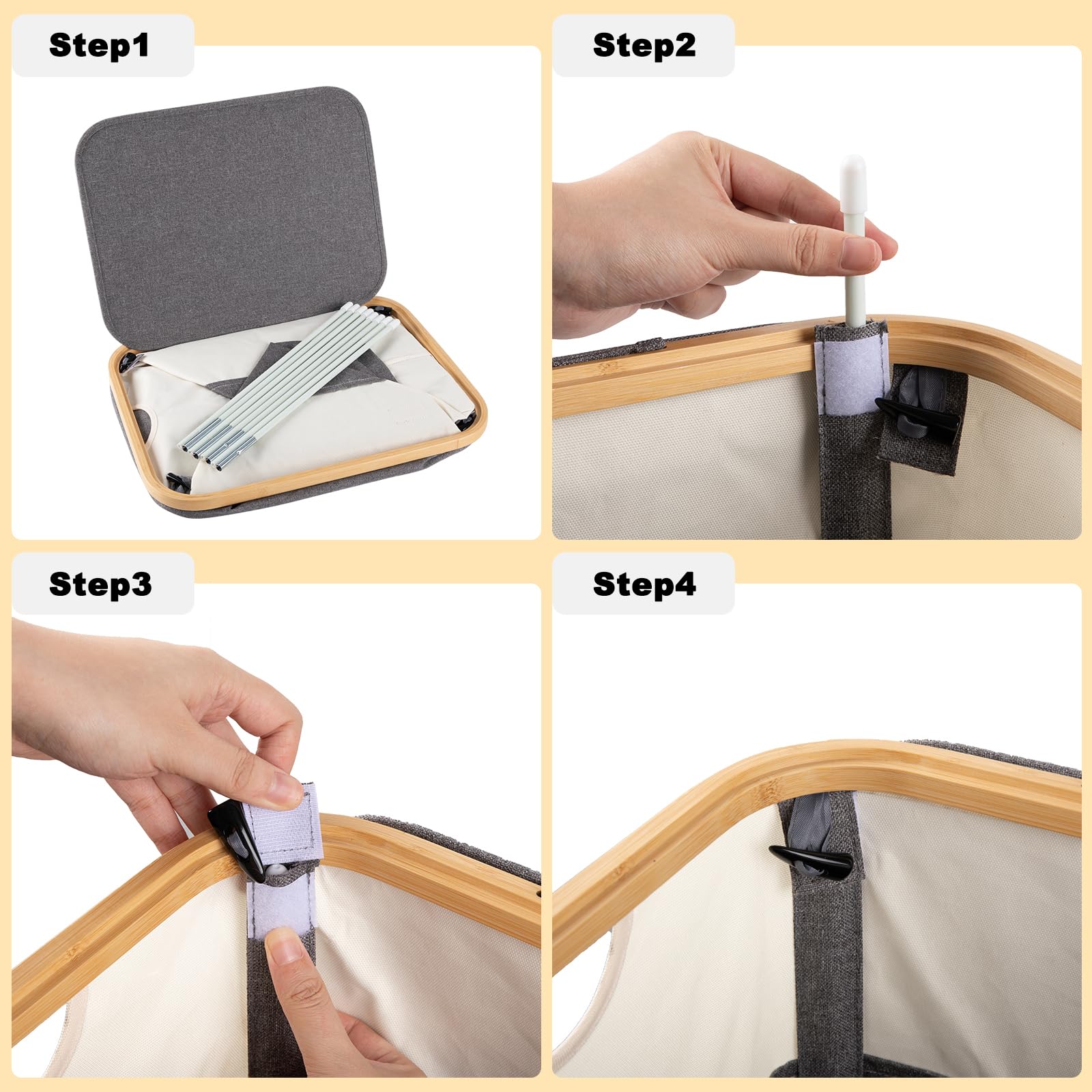 Step1

Step2

Step3

Step4