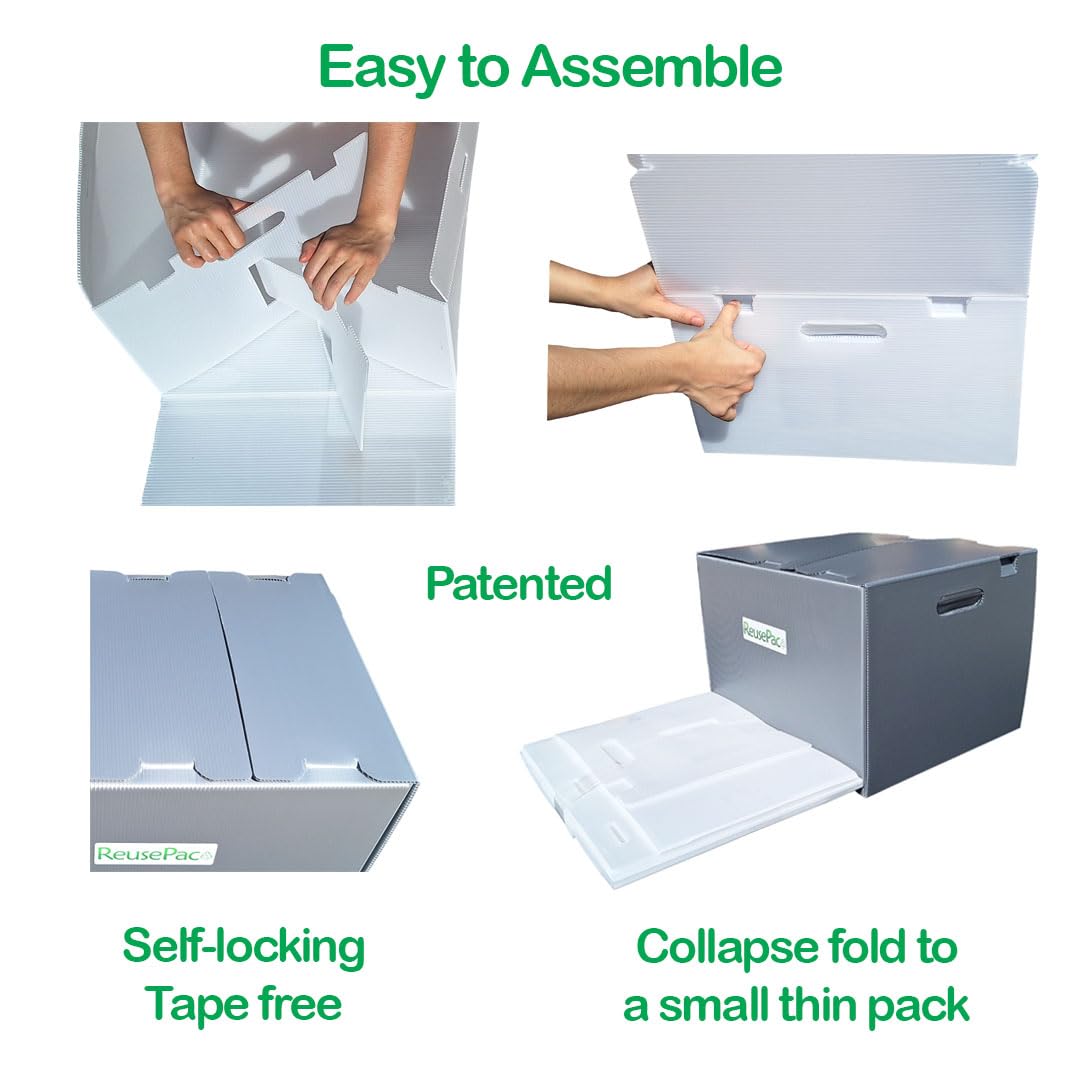 Easy to Assemble

Patented

ReusePac

ReusePac

Self-locking
Tape free

Collapse fold to
a small thin pack