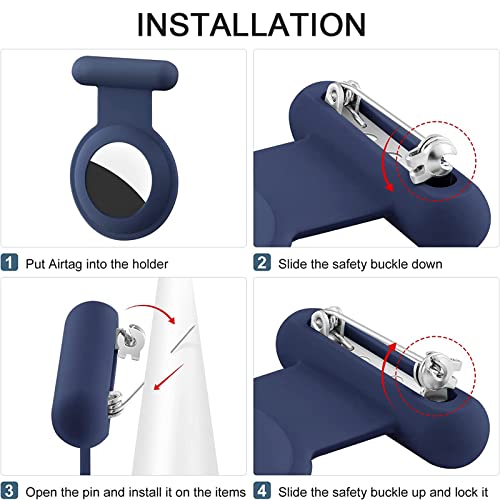 INSTALLATION

1 Put Airtag into the holder

2 Slide the safety buckle down

3 Open the pin and install it on the items

4 Slide the safety buckle up and lock it