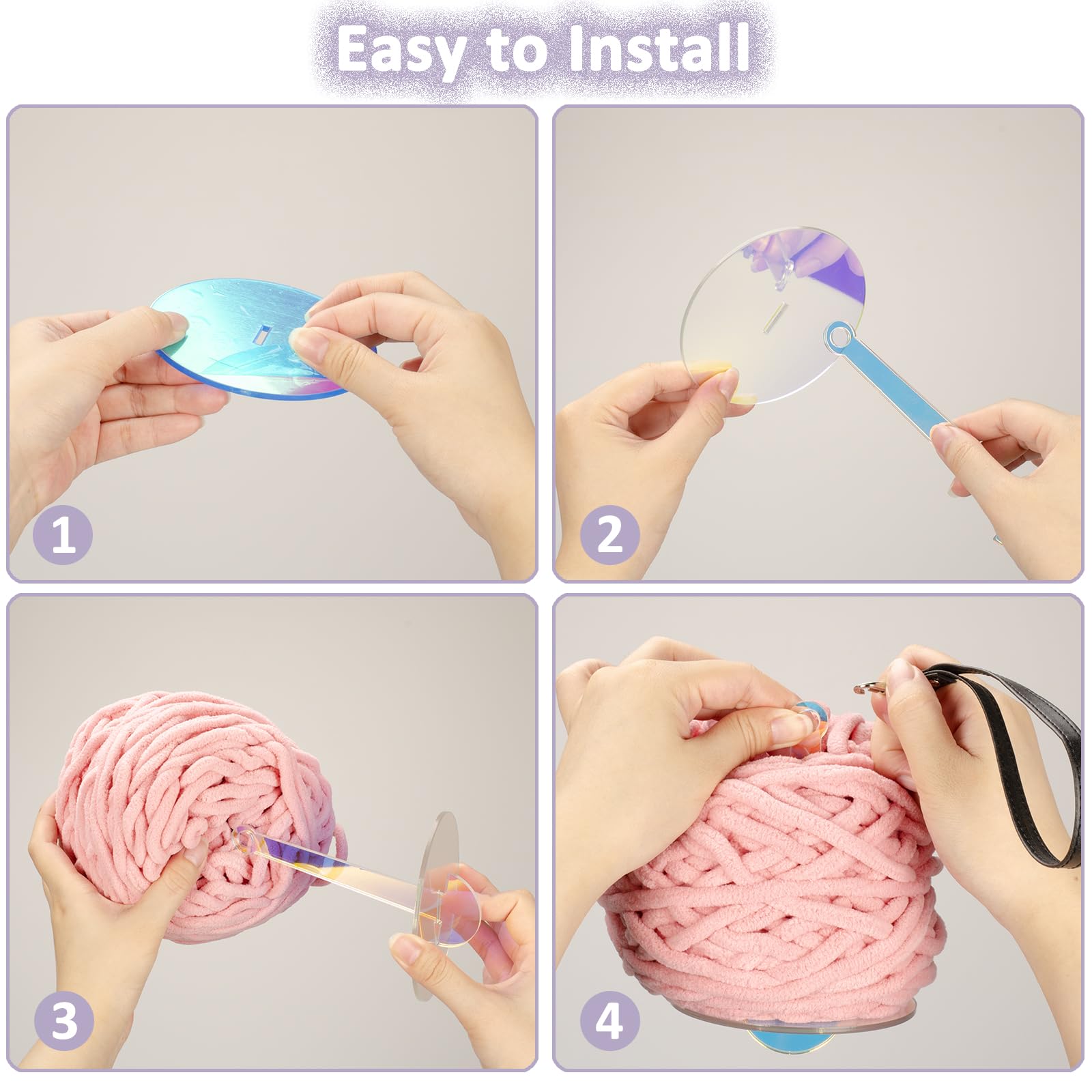 Easy to Install

1

2

3

4