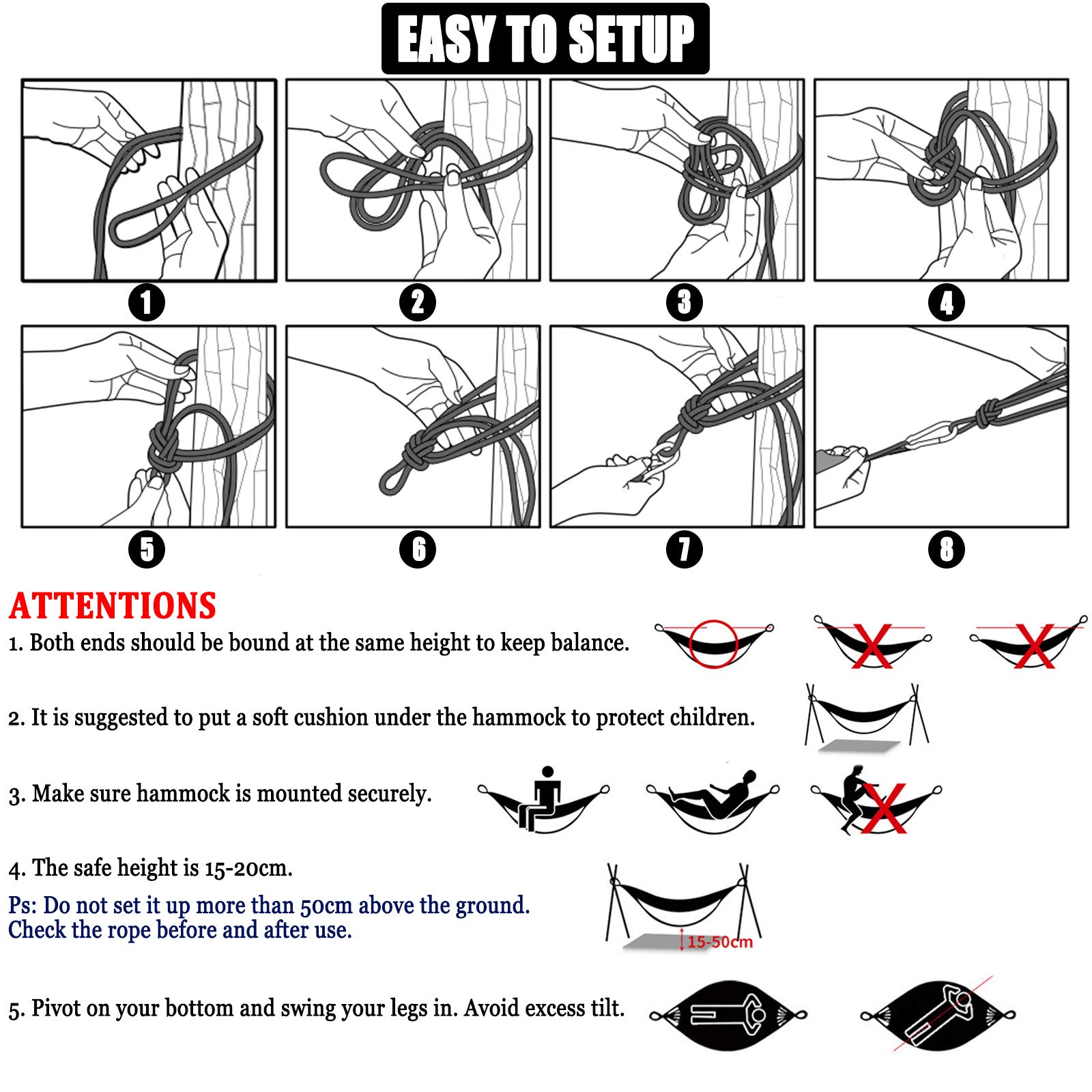 EASY TO SETUP

1

2

3

4

5

6

7

8

ATTENTIONS

1. Both ends should be bound at the same height to keep balance.

2. It is suggested to put a soft cushion under the hammock to protect children.

3. Make sure hammock is mounted securely.

4. The safe height is 15-20cm.

Ps: Do not set it up more than 50cm above the ground. Check the rope before and after use.

15-50cm

5. Pivot on your bottom and swing your legs in. Avoid excess tilt.