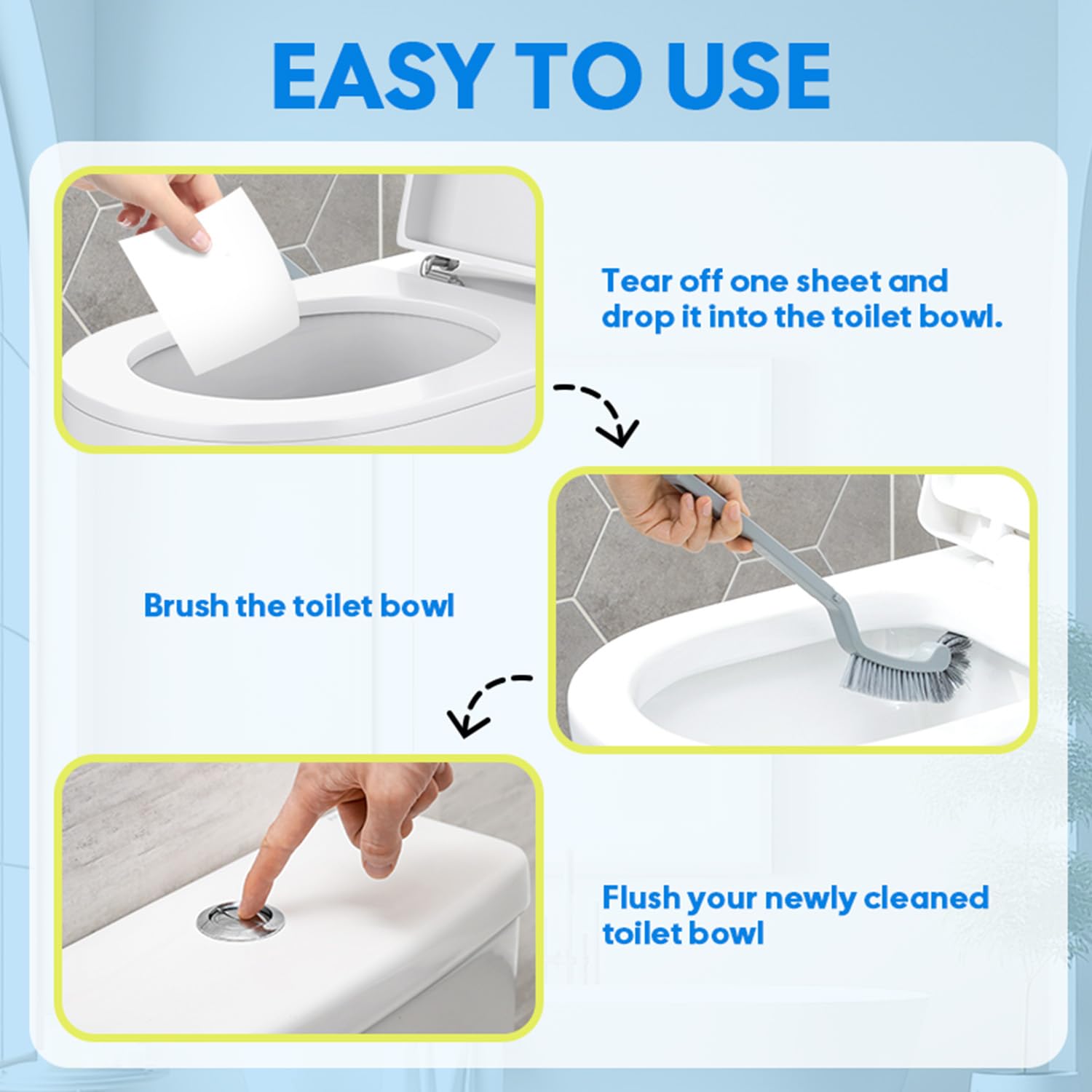 EASY TO USE

Tear off one sheet and drop it into the toilet bowl.

Brush the toilet bowl

Flush your newly cleaned toilet bowl