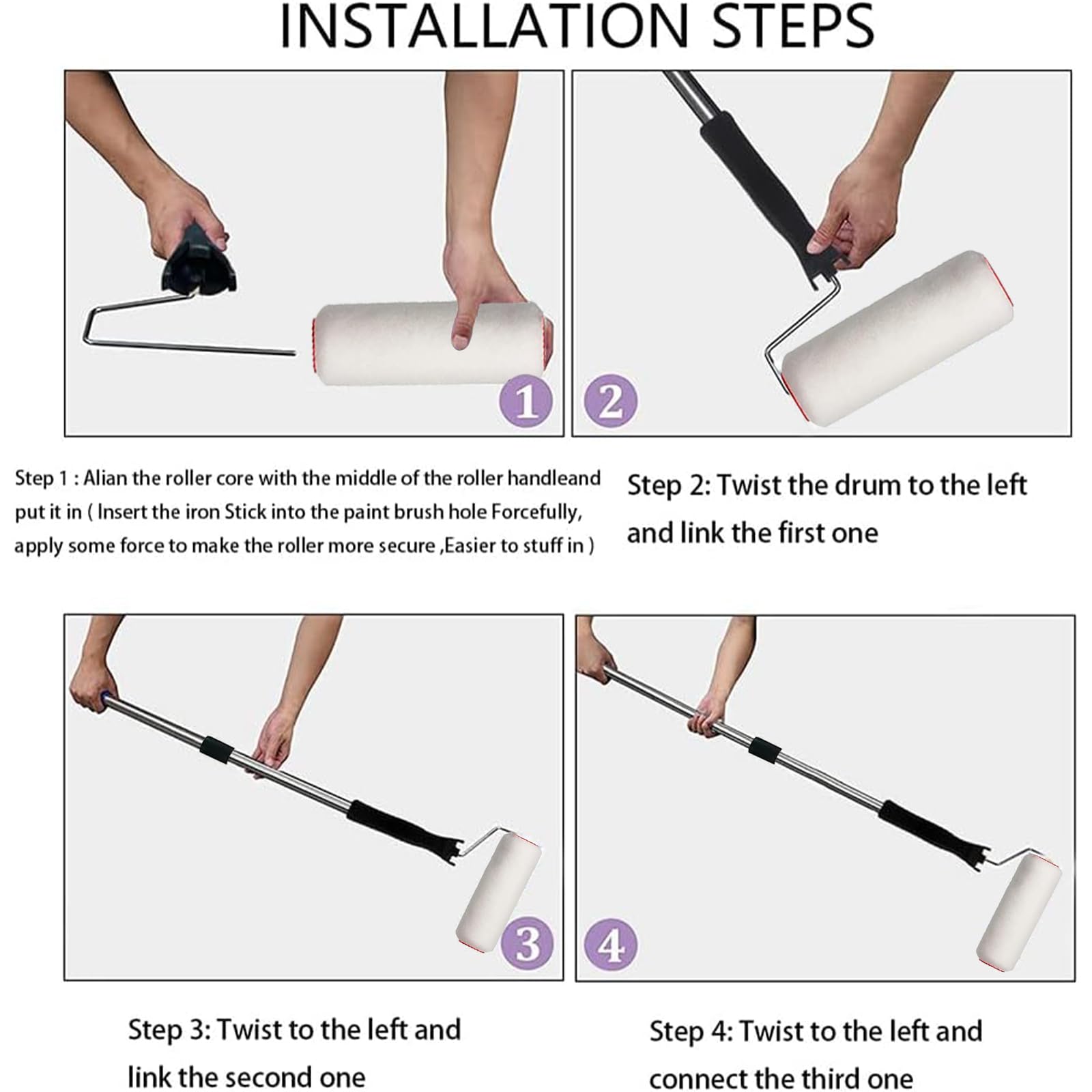 INSTALLATION STEPS

1

2

Step 1 : Alian the roller core with the middle of the roller handleand put it in ( Insert the iron Stick into the paint brush hole Forcefully, apply some force to make the roller more secure ,Easier to stuff in )

Step 2: Twist the drum to the left and link the first one

3

4

Step 3: Twist to the left and link the second one

Step 4: Twist to the left and connect the third one