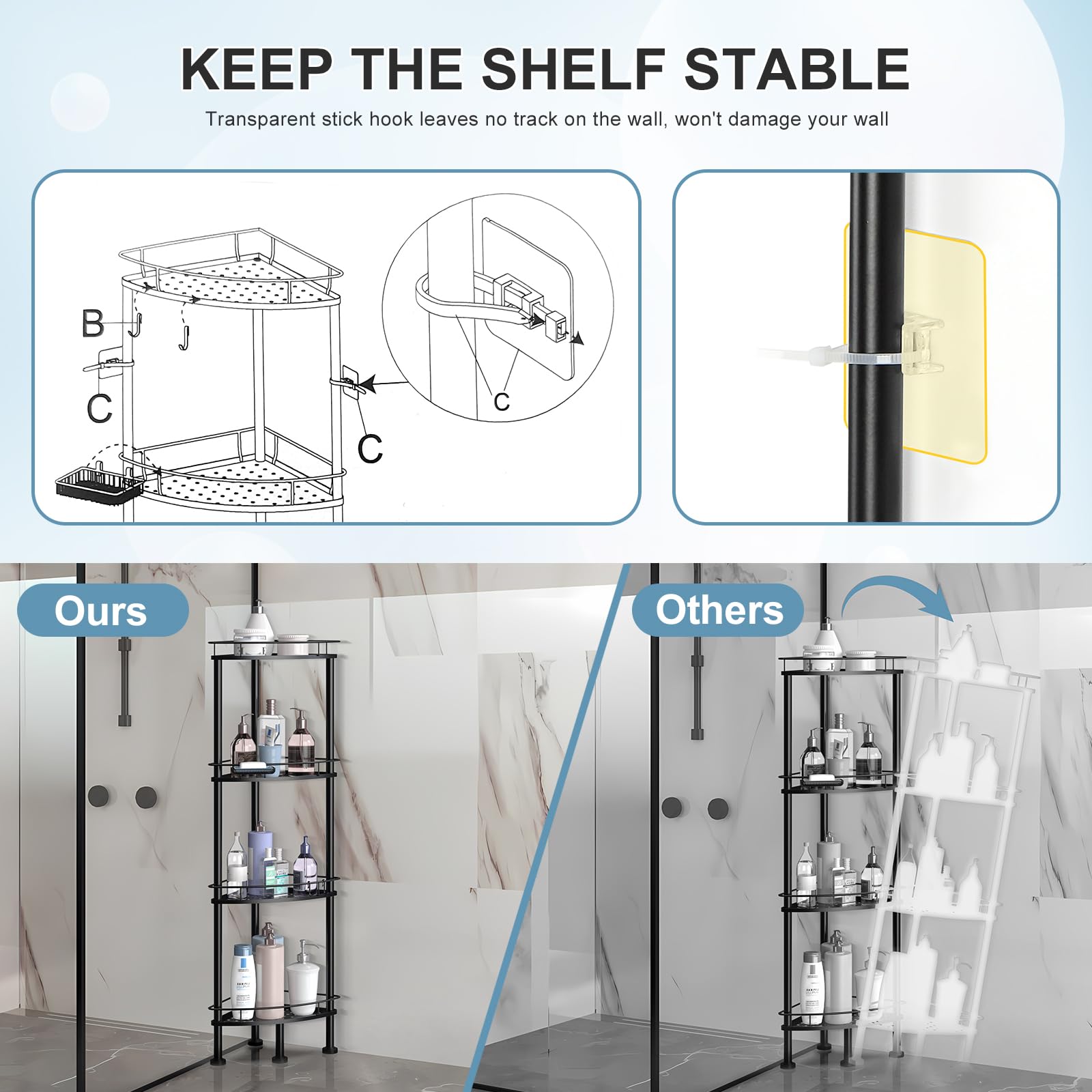 KEEP THE SHELF STABLE

Transparent stick hook leaves no track on the wall, won't damage your wall

B

C

C

C

Ours

Others