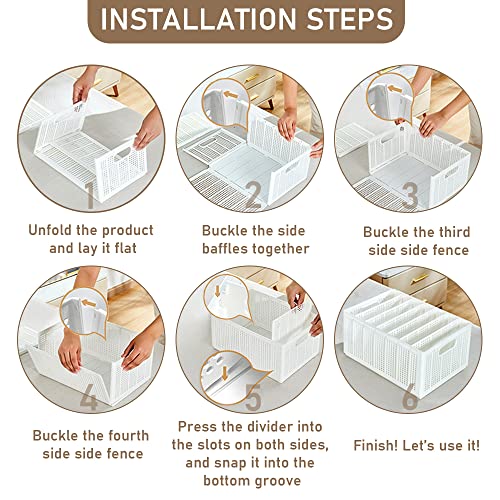 INSTALLATION STEPS

1

Unfold the product and lay it flat

2

Buckle the side baffles together

3

Buckle the third side side fence

4

Buckle the fourth side side fence

5

Press the divider into the slots on both sides, and snap it into the bottom groove

6

Finish! Let's use it!