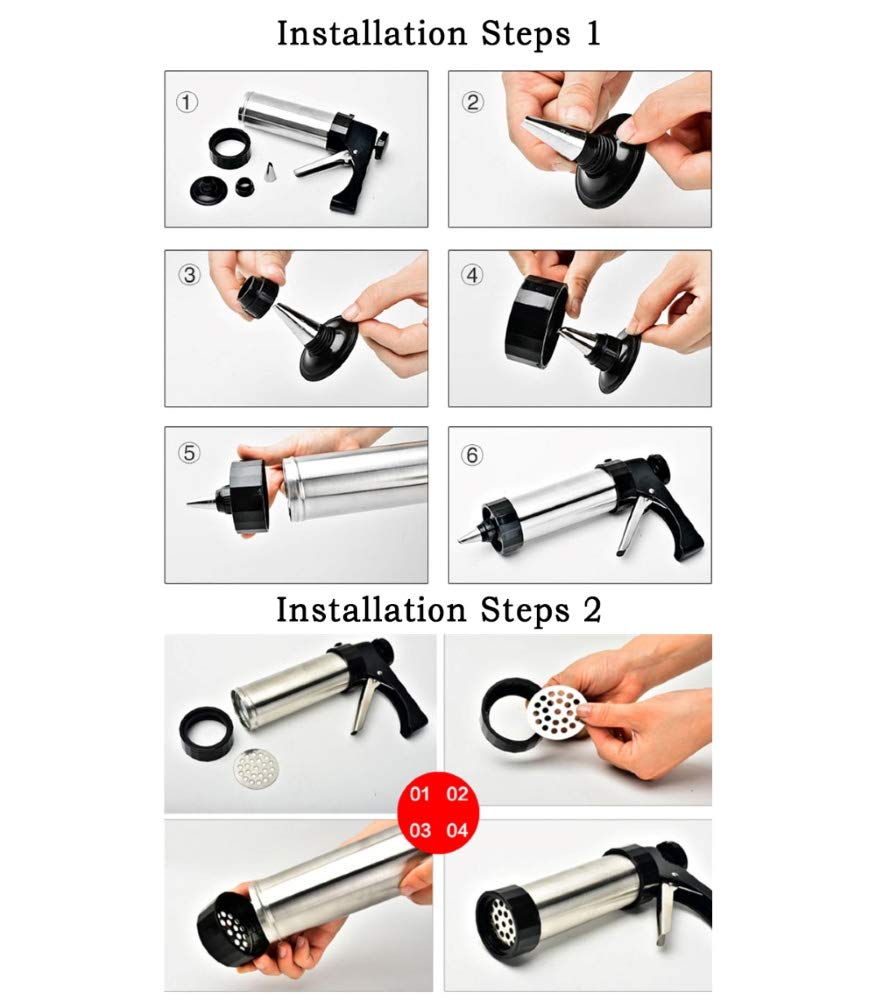 Installation Steps 1

①

②

③

④

⑤

⑥

Installation Steps 2

01 02
03 04