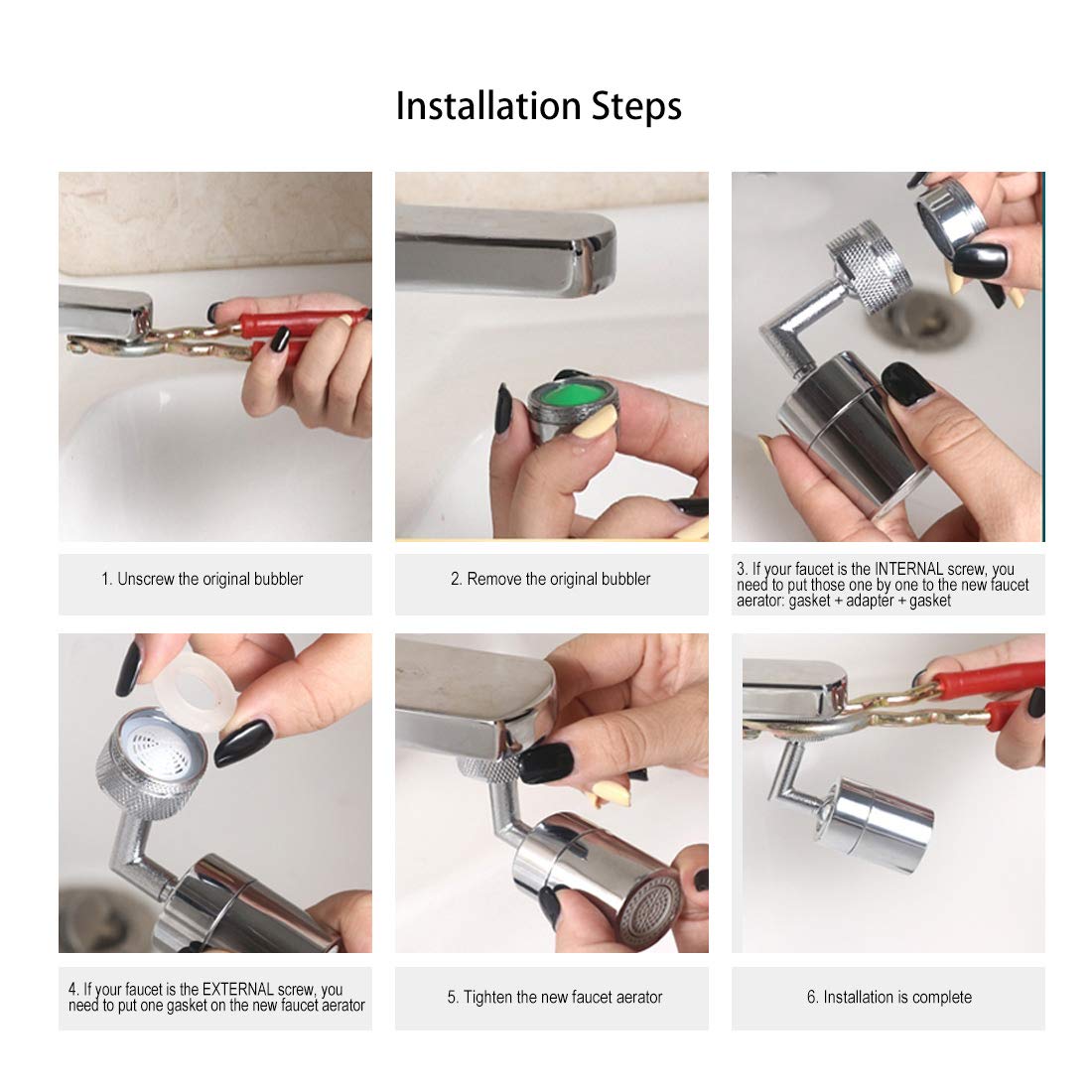 Installation Steps

1. Unscrew the original bubbler

2. Remove the original bubbler

3. If your faucet is the INTERNAL screw, you need to put those one by one to the new faucet aerator: gasket + adapter + gasket

4. If your faucet is the EXTERNAL screw, you need to put one gasket on the new faucet aerator

5. Tighten the new faucet aerator

6. Installation is complete