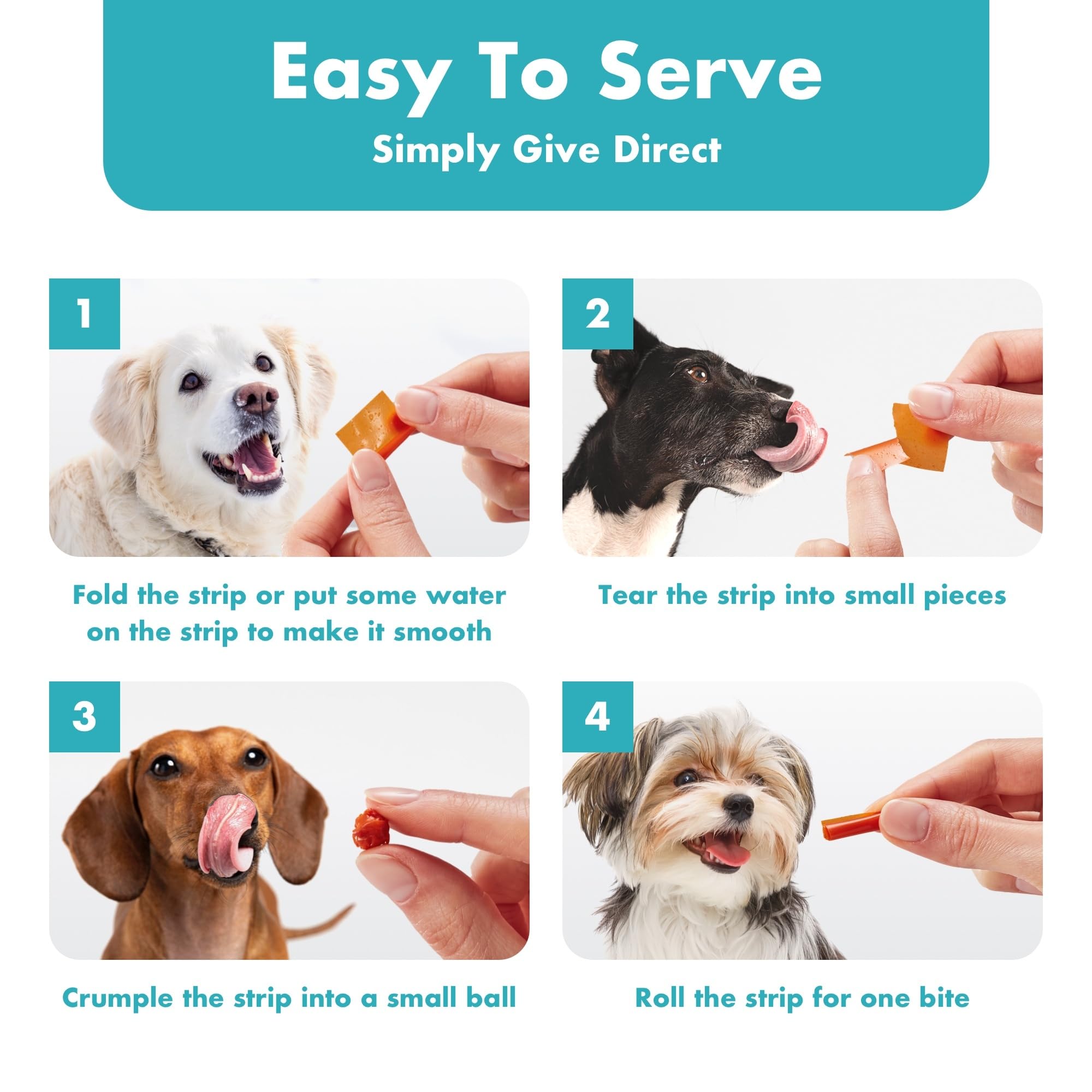 Easy To Serve

Simply Give Direct

1

Fold the strip or put some water on the strip to make it smooth

2

Tear the strip into small pieces

3

Crumple the strip into a small ball

4

Roll the strip for one bite