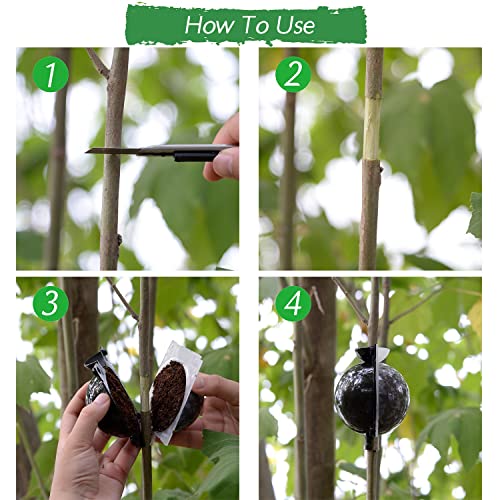 How To Use

1

2

3

4