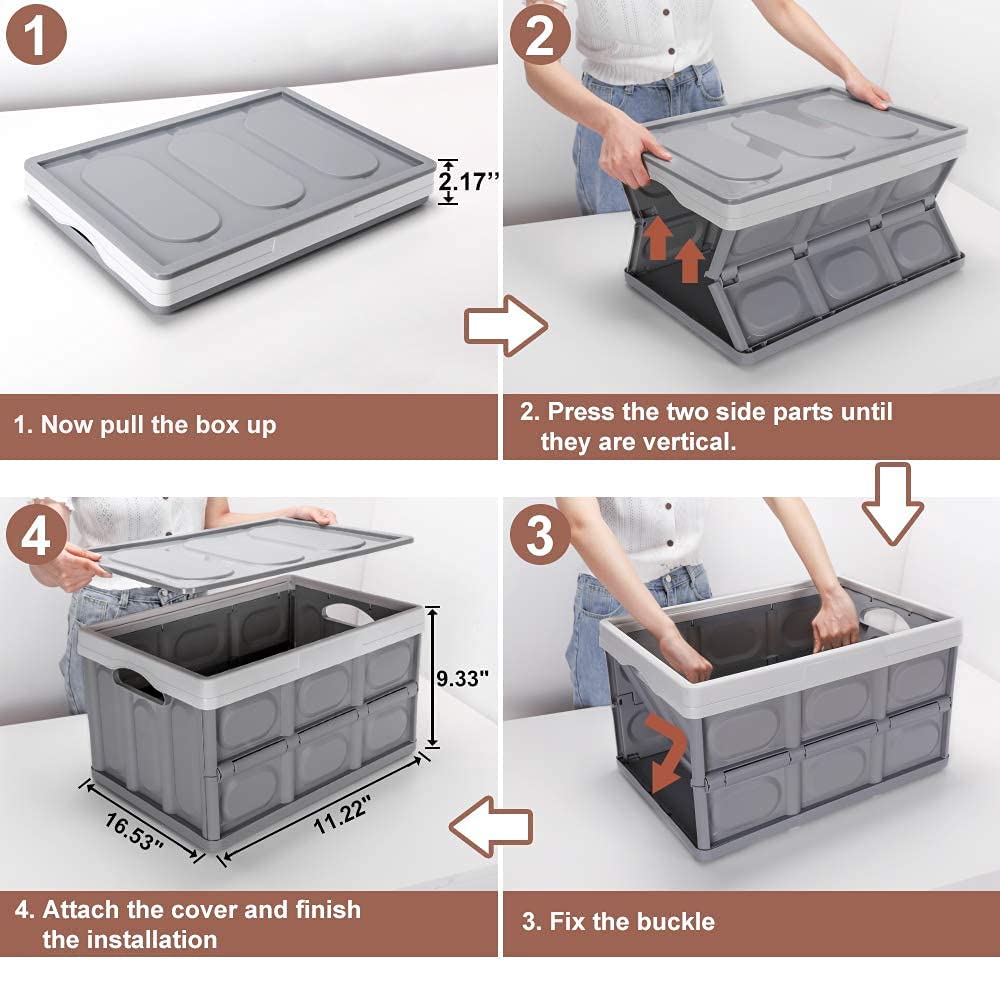 1

2.17''

1. Now pull the box up

2

2. Press the two side parts until they are vertical.

4

9.33"

16.53"

11.22"

4. Attach the cover and finish the installation

3

3. Fix the buckle