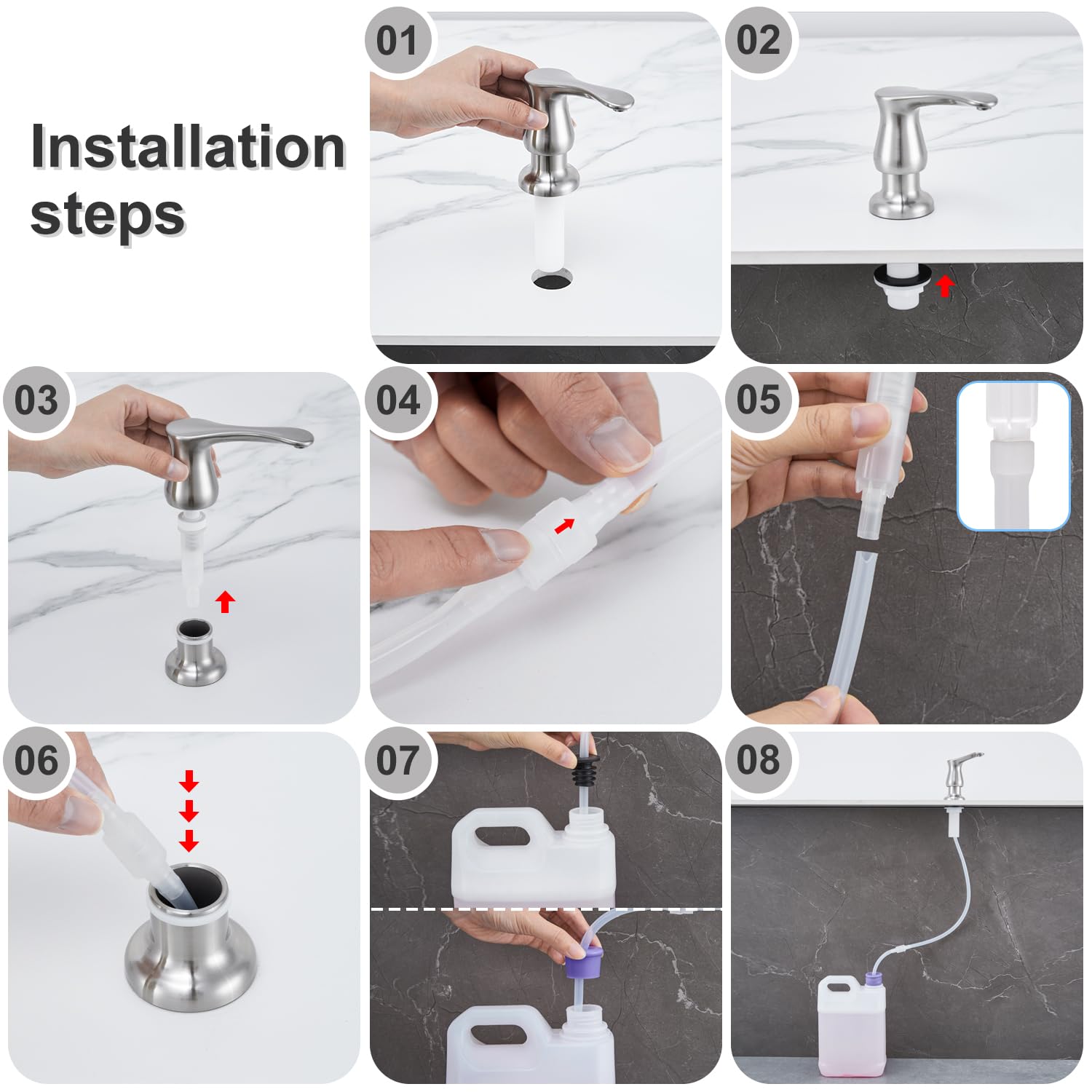 Installation steps

01

02

03

04

05

06

07

08