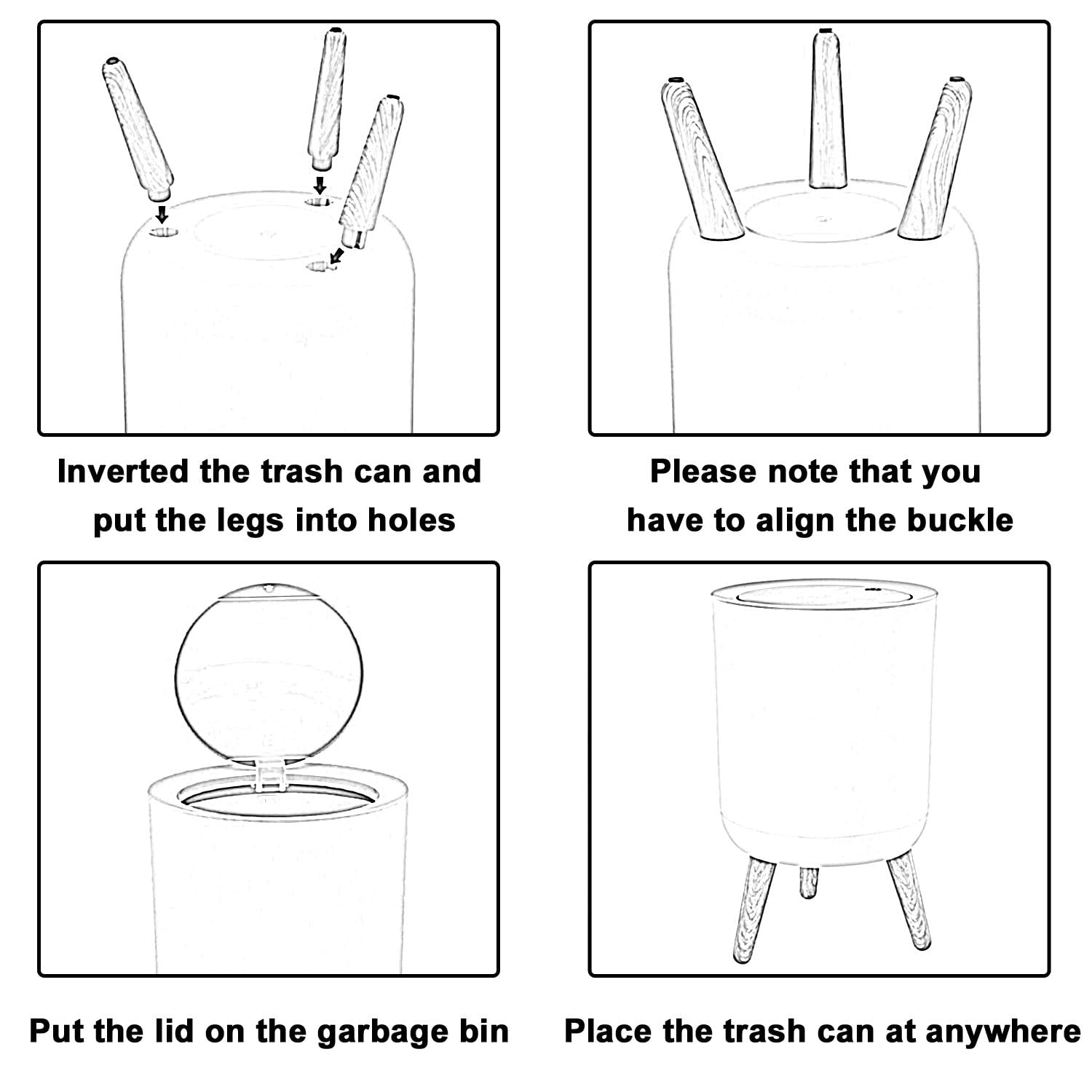 Inverted the trash can and put the legs into holes

Please note that you have to align the buckle

Put the lid on the garbage bin

Place the trash can at anywhere