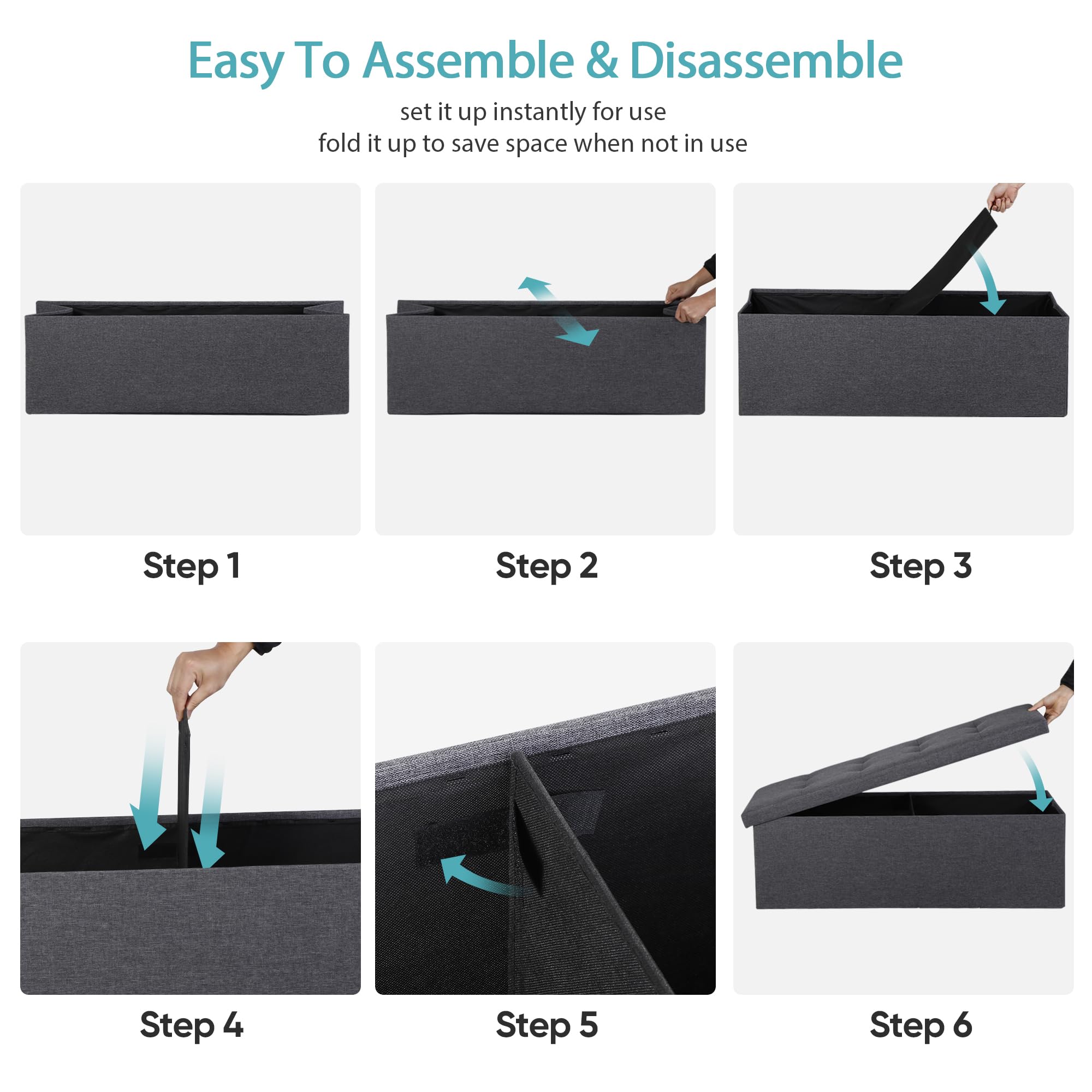 Easy To Assemble & Disassemble

set it up instantly for use
fold it up to save space when not in use

Step 1

Step 2

Step 3

Step 4

Step 5

Step 6