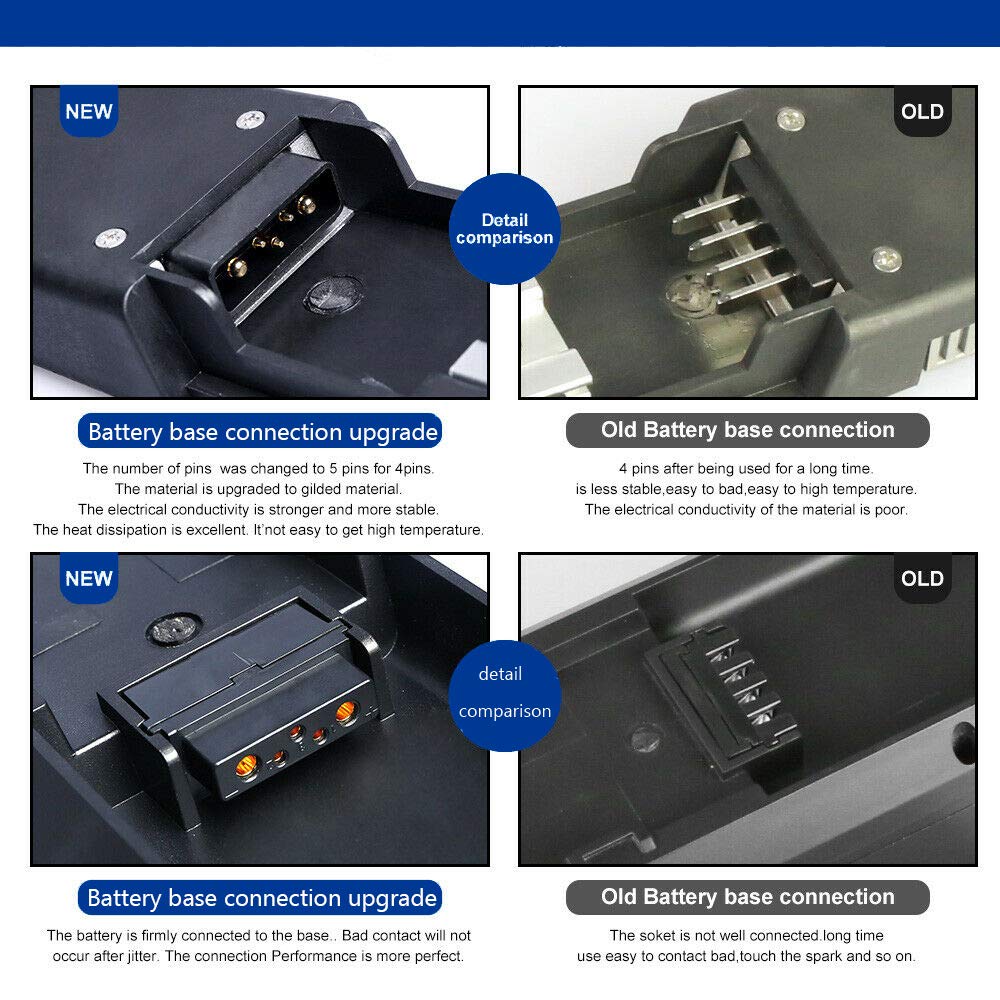 NEW

Detail comparison

OLD

Battery base connection upgrade

The number of pins was changed to 5 pins for 4pins. The material is upgraded to gilded material. The electrical conductivity is stronger and more stable. The heat dissipation is excellent. It'not easy to get high temperature.

Old Battery base connection

4 pins after being used for a long time. is less stable,easy to bad,easy to high temperature. The electrical conductivity of the material is poor.

NEW

detail comparison

OLD

Battery base connection upgrade

The battery is firmly connected to the base.. Bad contact will not occur after jitter. The connection Performance is more perfect.

Old Battery base connection

The soket is not well connected.long time use easy to contact bad,touch the spark and so on.