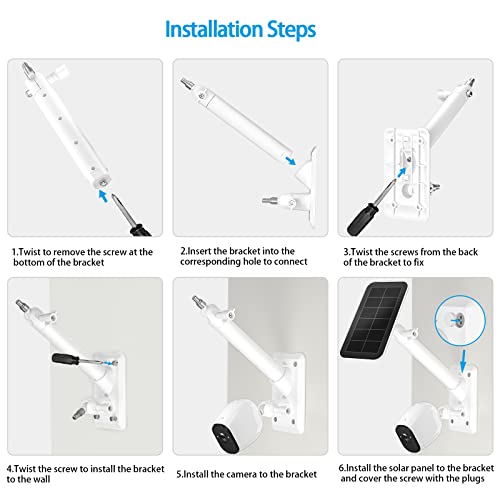 Installation Steps

1.Twist to remove the screw at the bottom of the bracket

2.Insert the bracket into the corresponding hole to connect

3.Twist the screws from the back of the bracket to fix

4.Twist the screw to install the bracket to the wall

5.Install the camera to the bracket

6.Install the solar panel to the bracket and cover the screw with the plugs