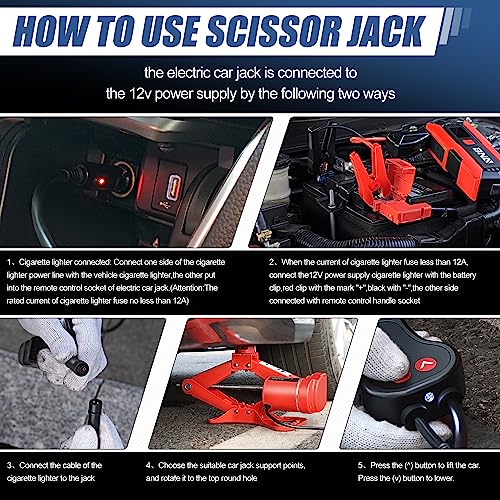 HOW TO USE SCISSOR JACK

the electric car jack is connected to the 12v power supply by the following two ways

1、Cigarette lighter connected: Connect one side of the cigarette lighter power line with the vehicle cigarette lighter,the other put into the remote control socket of electric car jack.(Attention:The rated current of cigarette lighter fuse no less than 12A)

2、When the current of cigarette lighter fuse less than 12A, connect the12V power supply cigarette lighter with the battery clip,red clip with the mark "+",black with "-",the other side connected with remote control handle socket

3、Connect the cable of the cigarette lighter to the jack

4、Choose the suitable car jack support points, and rotate it to the top round hole

5、Press the (^) button to lift the car. Press the (v) button to lower.