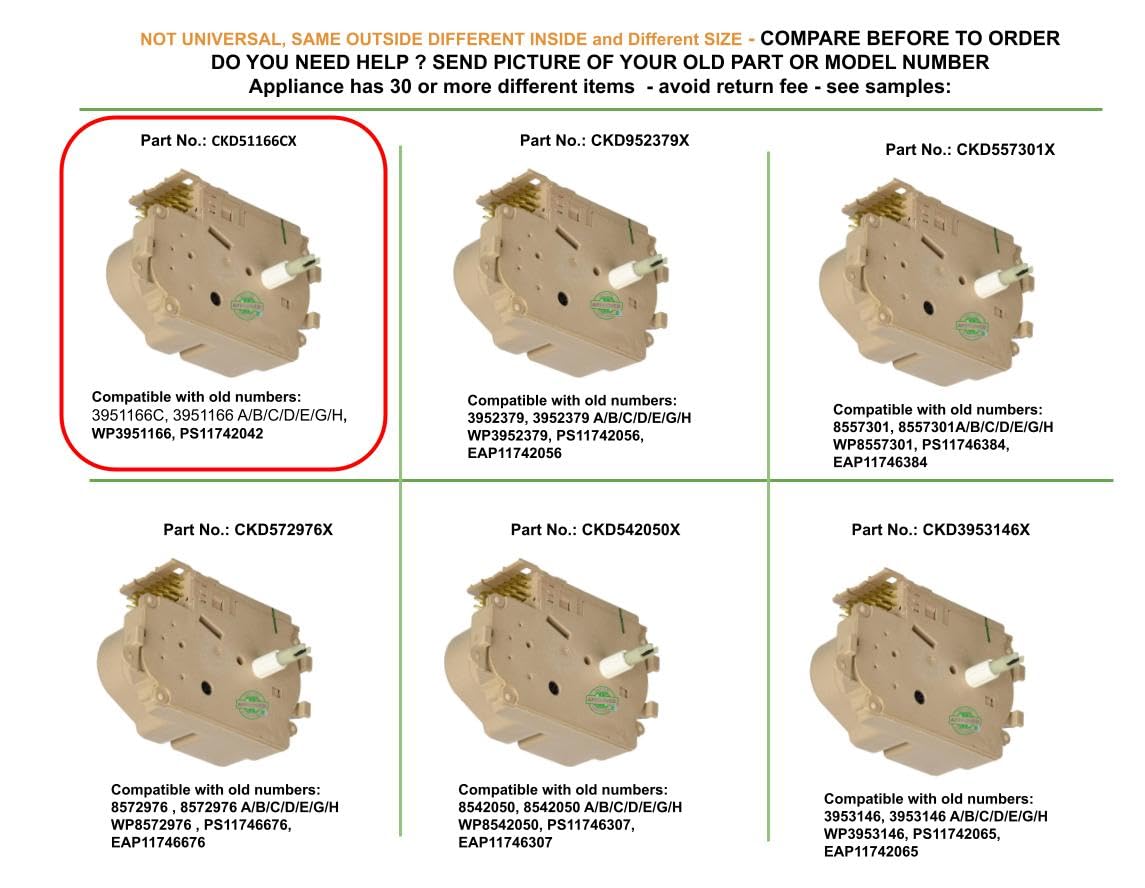 NOT UNIVERSAL, SAME OUTSIDE DIFFERENT INSIDE and Different SIZE - COMPARE BEFORE TO ORDER
DO YOU NEED HELP ? SEND PICTURE OF YOUR OLD PART OR MODEL NUMBER
Appliance has 30 or more different items - avoid return fee - see samples:

Part No.: CKD51166CX

Compatible with old numbers:
3951166C, 3951166 A/B/C/D/E/G/H,
WP3951166, PS11742042

Part No.: CKD952379X

Compatible with old numbers:
3952379, 3952379 A/B/C/D/E/G/H
WP3952379, PS11742056,
EAP11742056

Part No.: CKD557301X

Compatible with old numbers:
8557301, 8557301A/B/C/D/E/G/H
WP8557301, PS11746384,
EAP11746384

Part No.: CKD572976X

Compatible with old numbers:
8572976 , 8572976 A/B/C/D/E/G/H
WP8572976 , PS11746676,
EAP11746676

Part No.: CKD542050X

Compatible with old numbers:
8542050, 8542050 A/B/C/D/E/G/H
WP8542050, PS11746307,
EAP11746307

Part No.: CKD3953146X

Compatible with old numbers:
3953146, 3953146 A/B/C/D/E/G/H
WP3953146, PS11742065,
EAP11742065