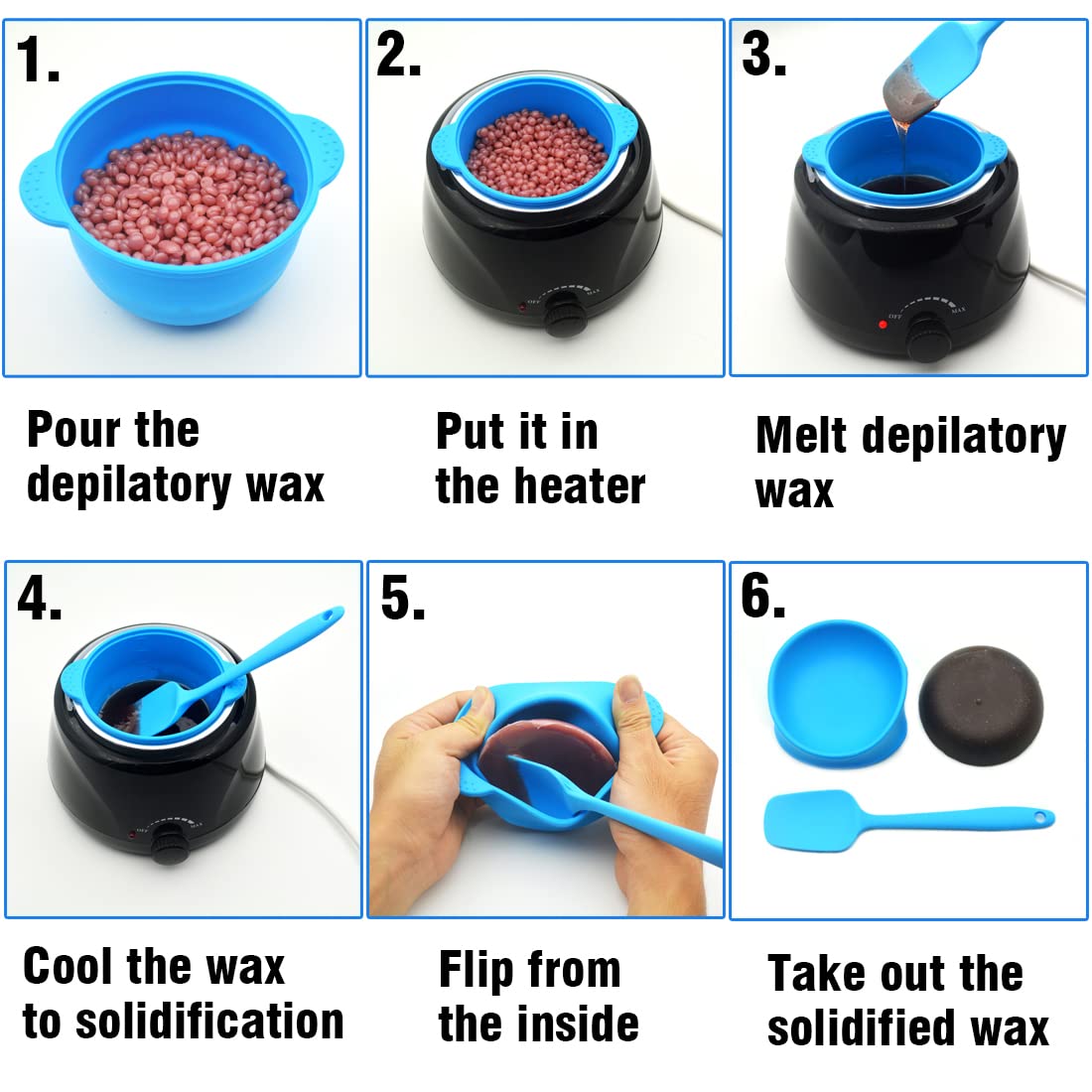 1.

Pour the depilatory wax

2.

OFF MAX

Put it in the heater

3.

OFF MAX

Melt depilatory wax

4.

OFF MAX

Cool the wax to solidification

5.

Flip from the inside

6.

Take out the solidified wax