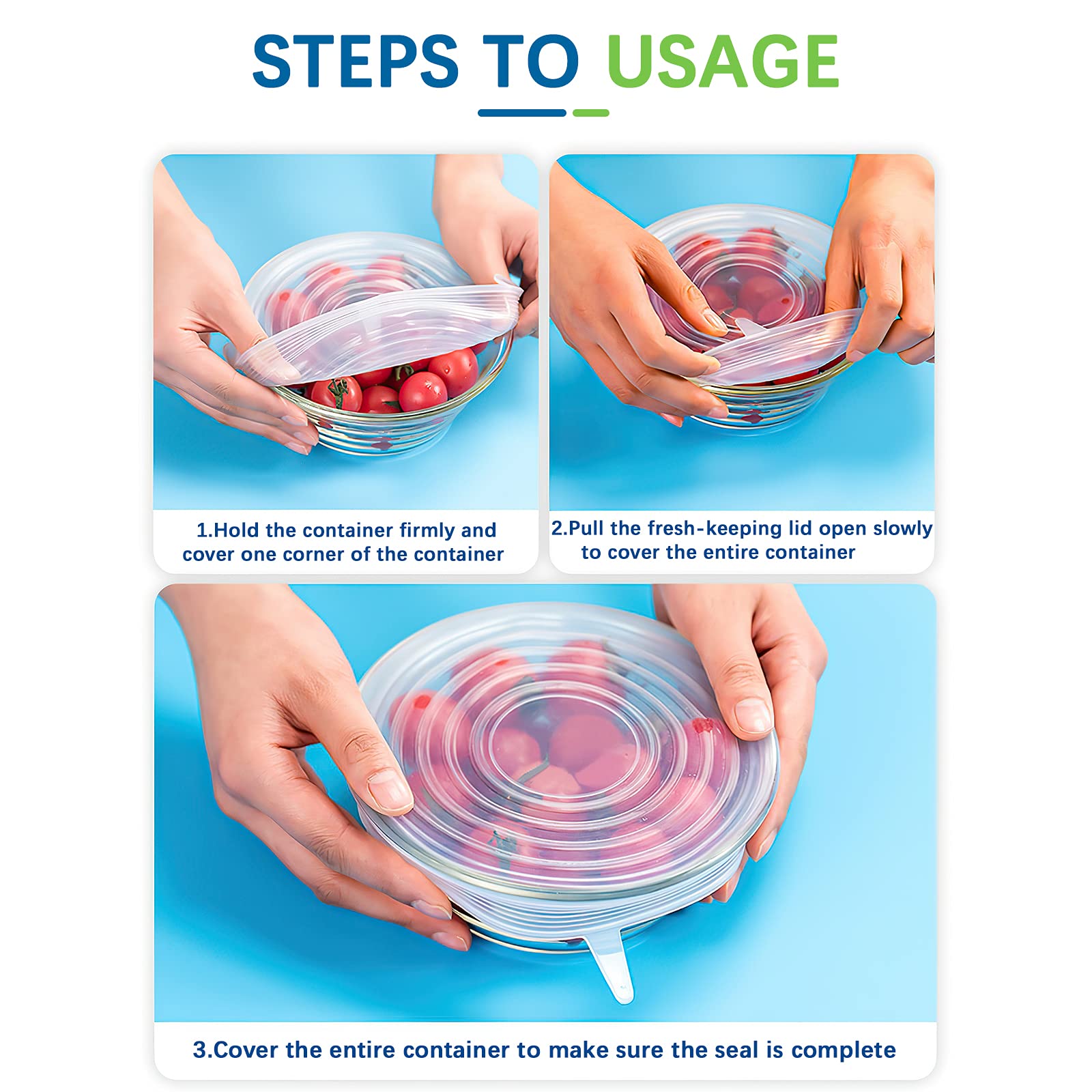 STEPS TO USAGE

1.Hold the container firmly and cover one corner of the container

2.Pull the fresh-keeping lid open slowly to cover the entire container

3.Cover the entire container to make sure the seal is complete