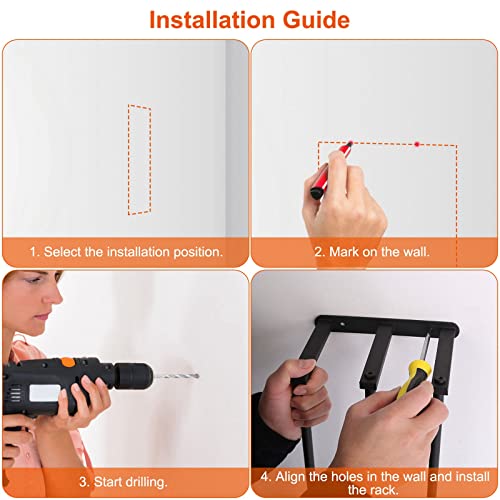 Installation Guide

1. Select the installation position.

2. Mark on the wall.

3. Start drilling.

4. Align the holes in the wall and install the rack.