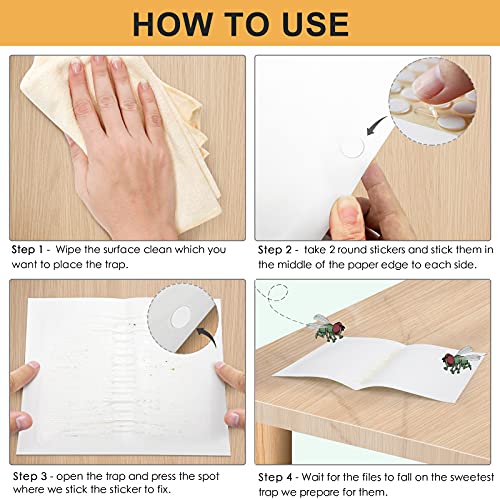 HOW TO USE

Step 1 - Wipe the surface clean which you want to place the trap.

Step 2 - take 2 round stickers and stick them in the middle of the paper edge to each side.

Step 3 - open the trap and press the spot where we stick the sticker to fix.

Step 4 - Wait for the files to fall on the sweetest trap we prepare for them.