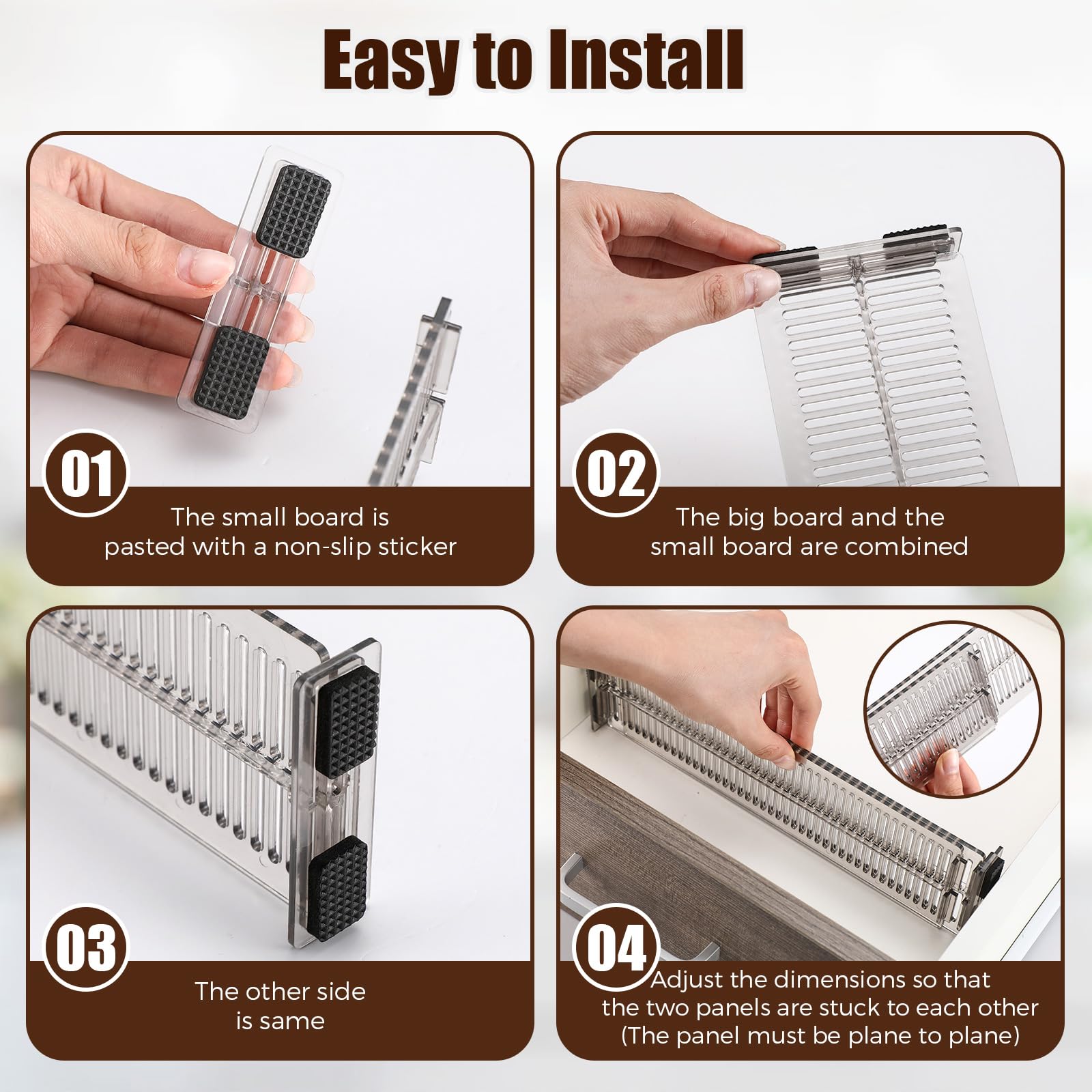 Easy to Install

01
The small board is pasted with a non-slip sticker

02
The big board and the small board are combined

03
The other side is same

04
Adjust the dimensions so that the two panels are stuck to each other (The panel must be plane to plane)