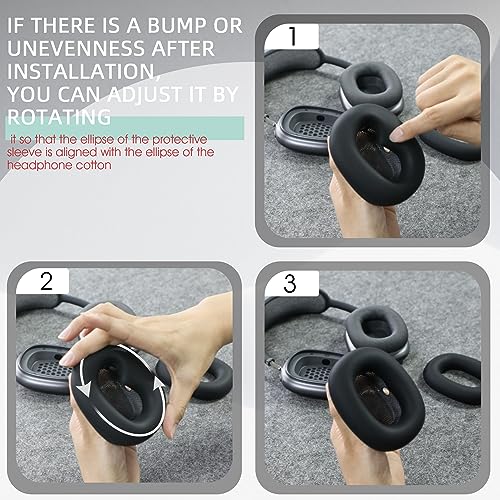 IF THERE IS A BUMP OR UNEVENNESS AFTER INSTALLATION, YOU CAN ADJUST IT BY ROTATING

it so that the ellipse of the protective sleeve is aligned with the ellipse of the headphone cotton

1

2

3