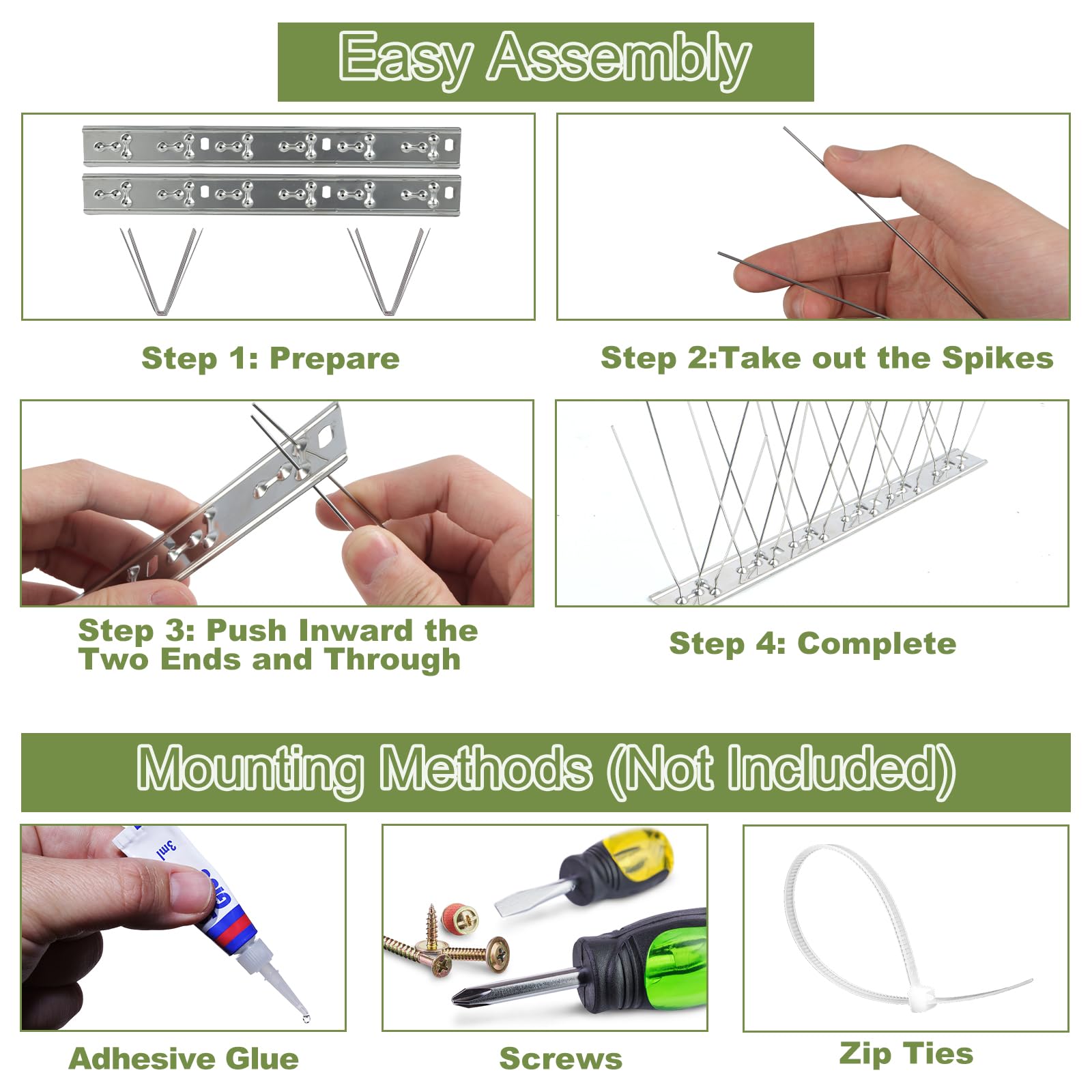 Easy Assembly

Step 1: Prepare

Step 2:Take out the Spikes

Step 3: Push Inward the Two Ends and Through

Step 4: Complete

Mounting Methods (Not Included)

3ml

Adhesive Glue

Screws

Zip Ties