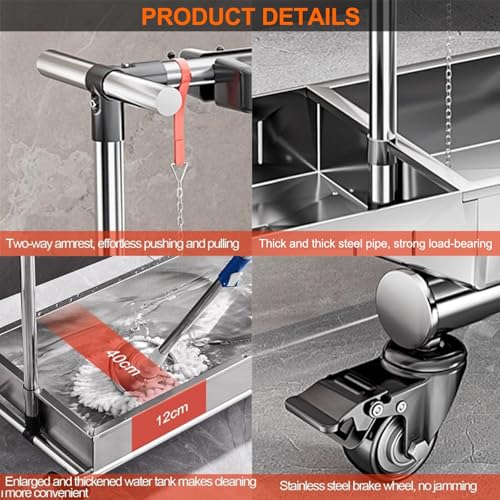 PRODUCT DETAILS

Two-way armrest, effortless pushing and pulling

Thick and thick steel pipe, strong load-bearing

40cm

12cm

Enlarged and thickened water tank makes cleaning more convenient

Stainless steel brake wheel, no jamming