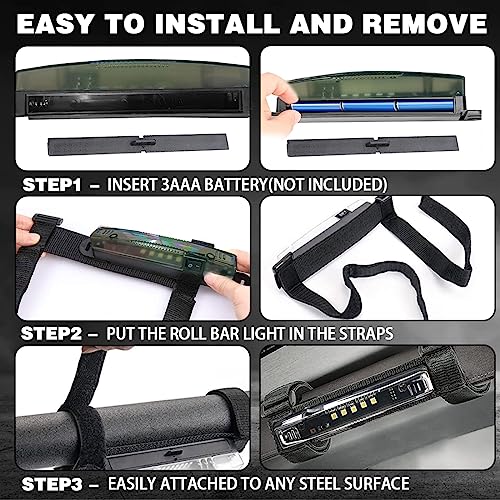 EASY TO INSTALL AND REMOVE

STEP1 – INSERT 3AAA BATTERY(NOT INCLUDED)

STEP2 – PUT THE ROLL BAR LIGHT IN THE STRAPS

STEP3 – EASILY ATTACHED TO ANY STEEL SURFACE