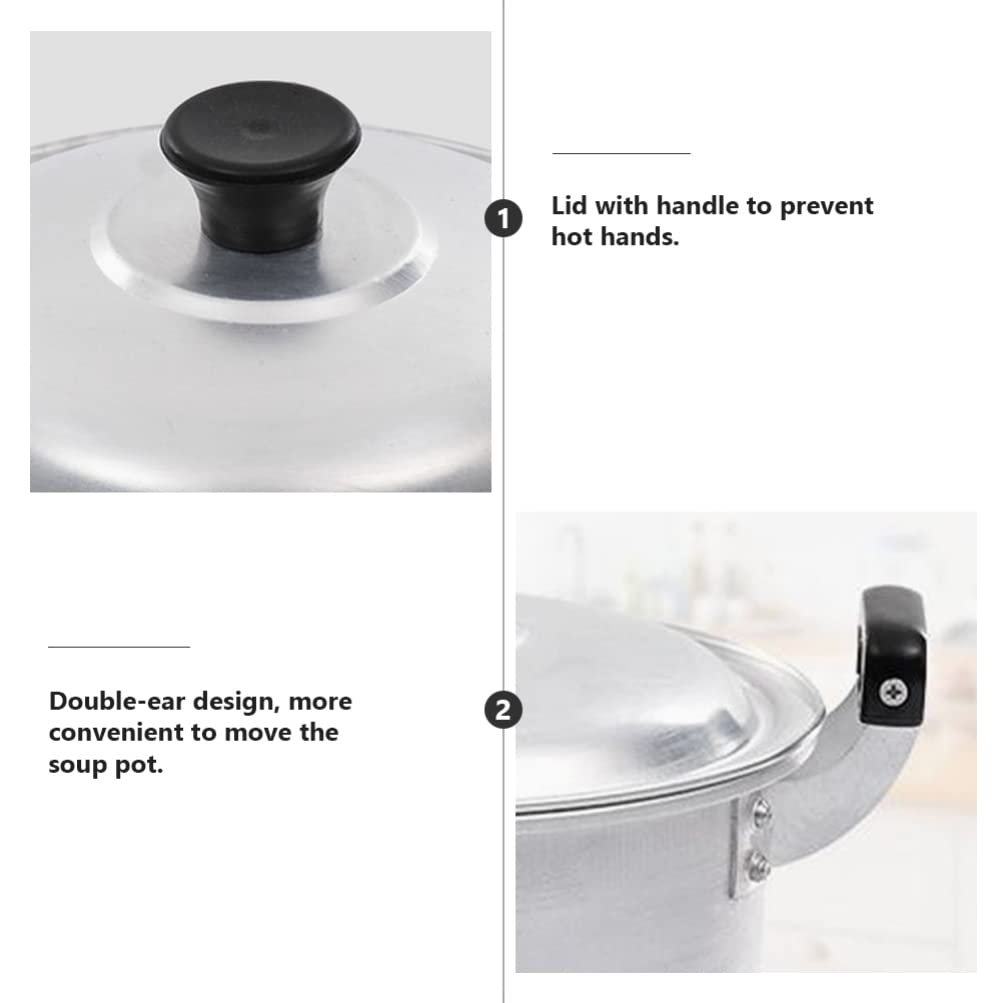 1

Lid with handle to prevent hot hands.

Double-ear design, more convenient to move the soup pot.

2