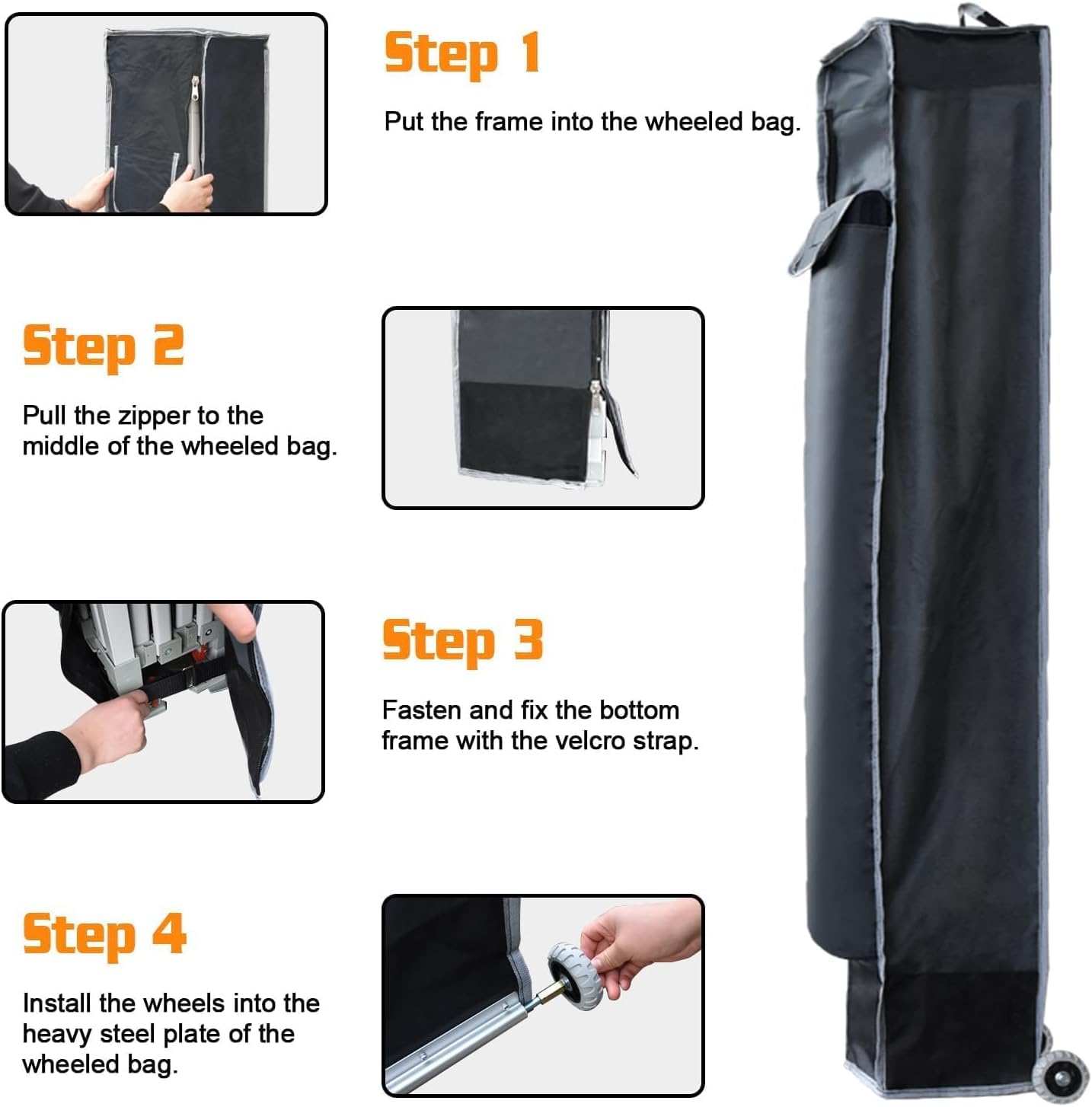 Step 1

Put the frame into the wheeled bag.

Step 2

Pull the zipper to the middle of the wheeled bag.

Step 3

Fasten and fix the bottom frame with the velcro strap.

Step 4

Install the wheels into the heavy steel plate of the wheeled bag.