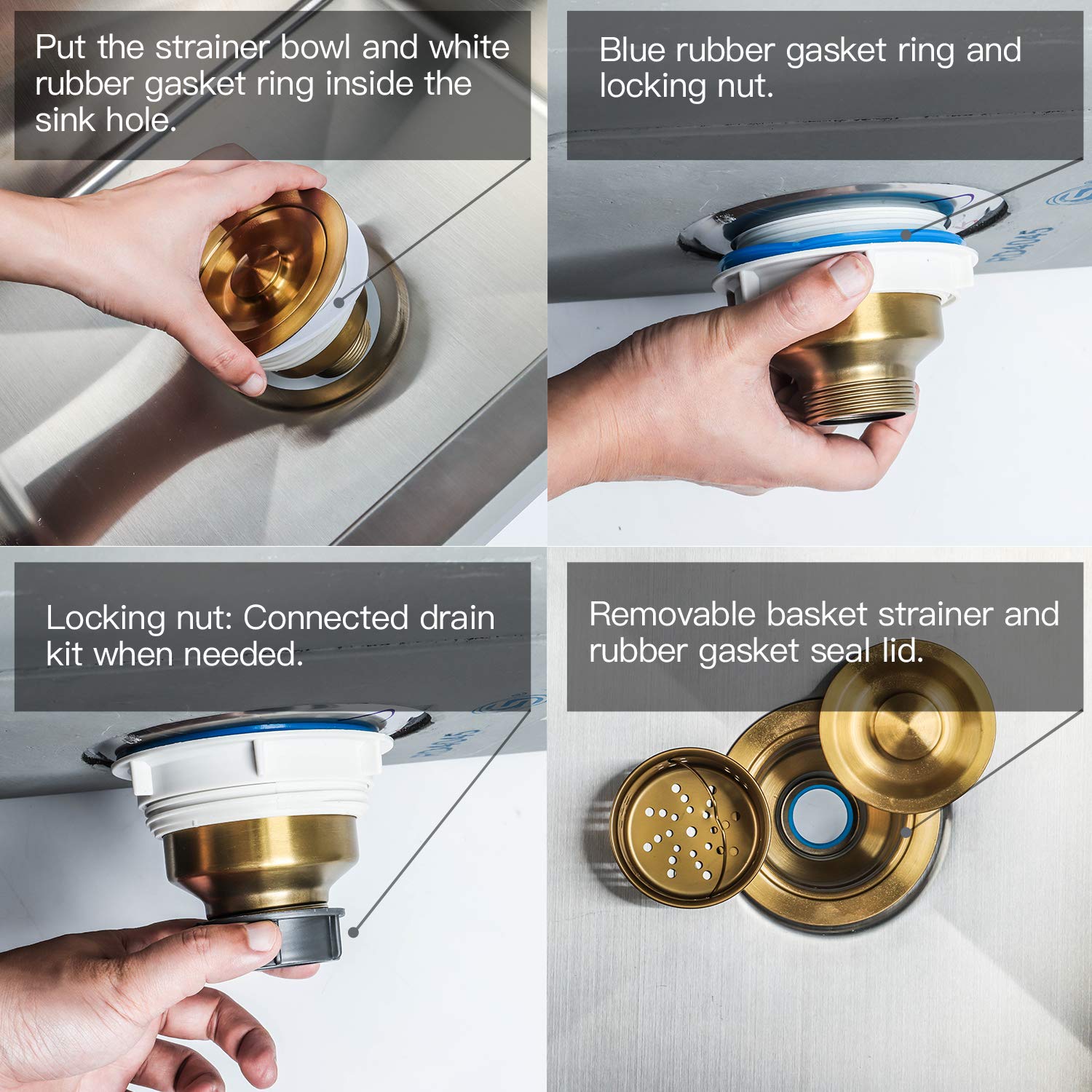 Put the strainer bowl and white rubber gasket ring inside the sink hole.

Blue rubber gasket ring and locking nut.

Locking nut: Connected drain kit when needed.

Removable basket strainer and rubber gasket seal lid.