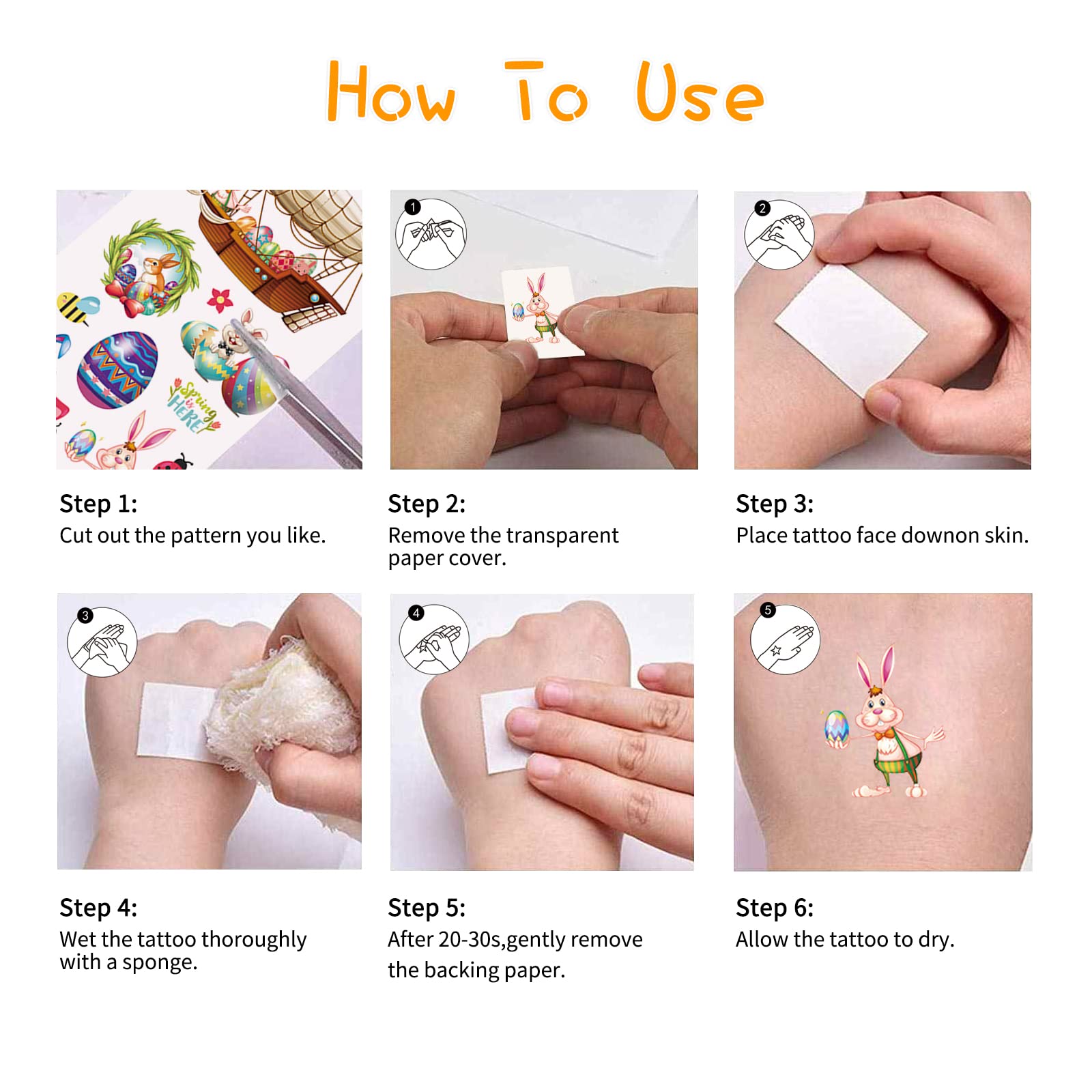 How To Use

Spring is HERE

1

2

Step 1:
Cut out the pattern you like.

Step 2:
Remove the transparent paper cover.

Step 3:
Place tattoo face downon skin.

3

4

5

Step 4:
Wet the tattoo thoroughly with a sponge.

Step 5:
After 20-30s,gently remove the backing paper.

Step 6:
Allow the tattoo to dry.