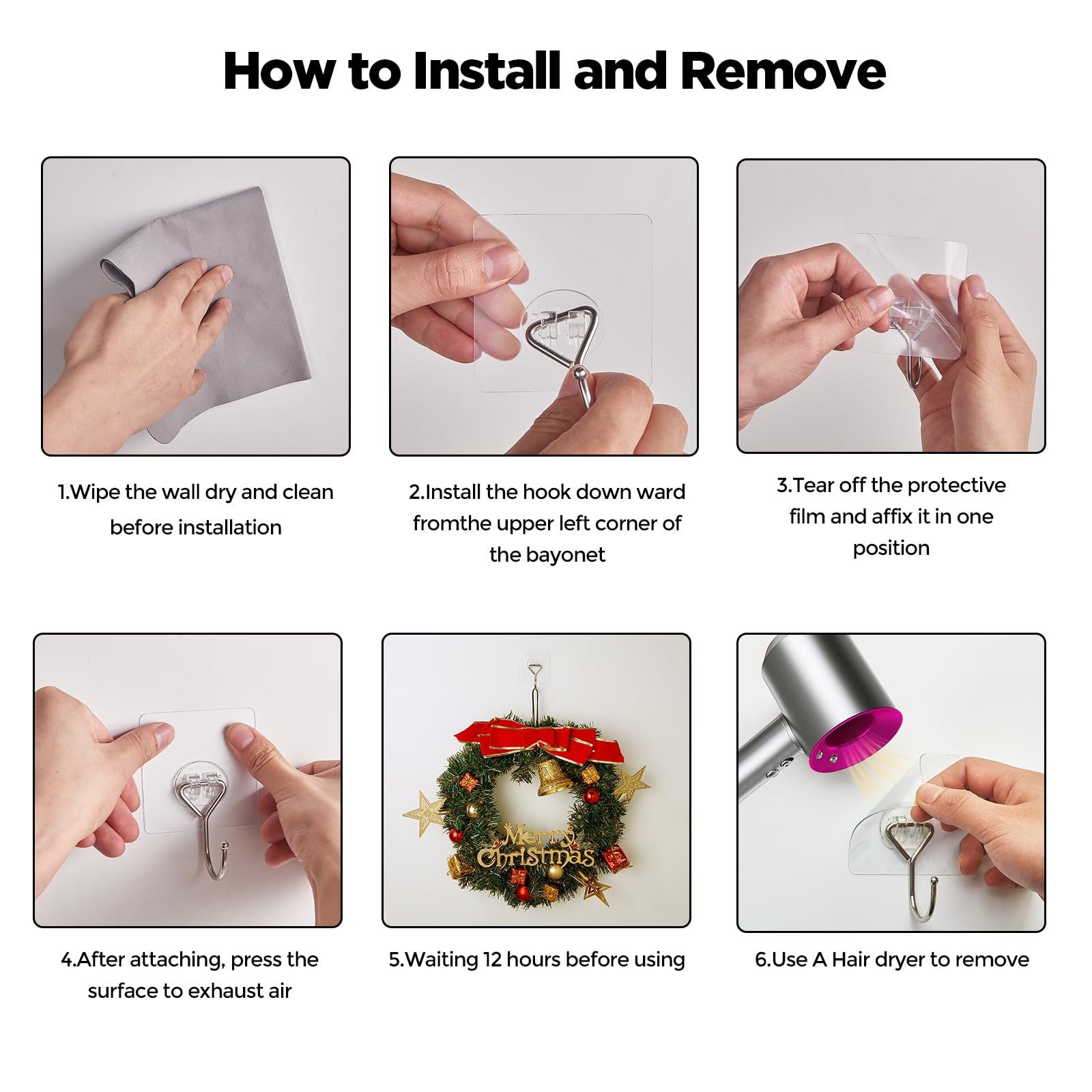 How to Install and Remove

1.Wipe the wall dry and clean before installation

2.Install the hook down ward fromthe upper left corner of the bayonet

3.Tear off the protective film and affix it in one position

Merry Christmas

4.After attaching, press the surface to exhaust air

5.Waiting 12 hours before using

6.Use A Hair dryer to remove