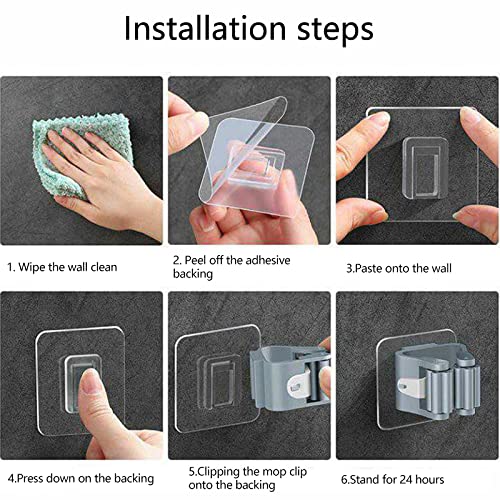 Installation steps

1. Wipe the wall clean

2. Peel off the adhesive backing

3.Paste onto the wall

4.Press down on the backing

5.Clipping the mop clip onto the backing

6.Stand for 24 hours