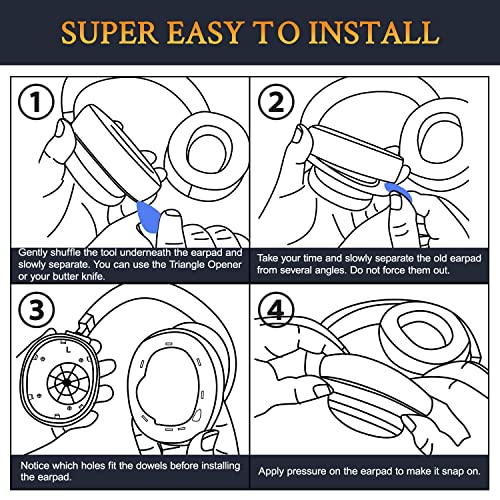 SUPER EASY TO INSTALL

1

Gently shuffle the tool underneath the earpad and slowly separate. You can use the Triangle Opener or your butter knife.

2

Take your time and slowly separate the old earpad from several angles. Do not force them out.

3

L

Notice which holes fit the dowels before installing the earpad.

4

Apply pressure on the earpad to make it snap on.