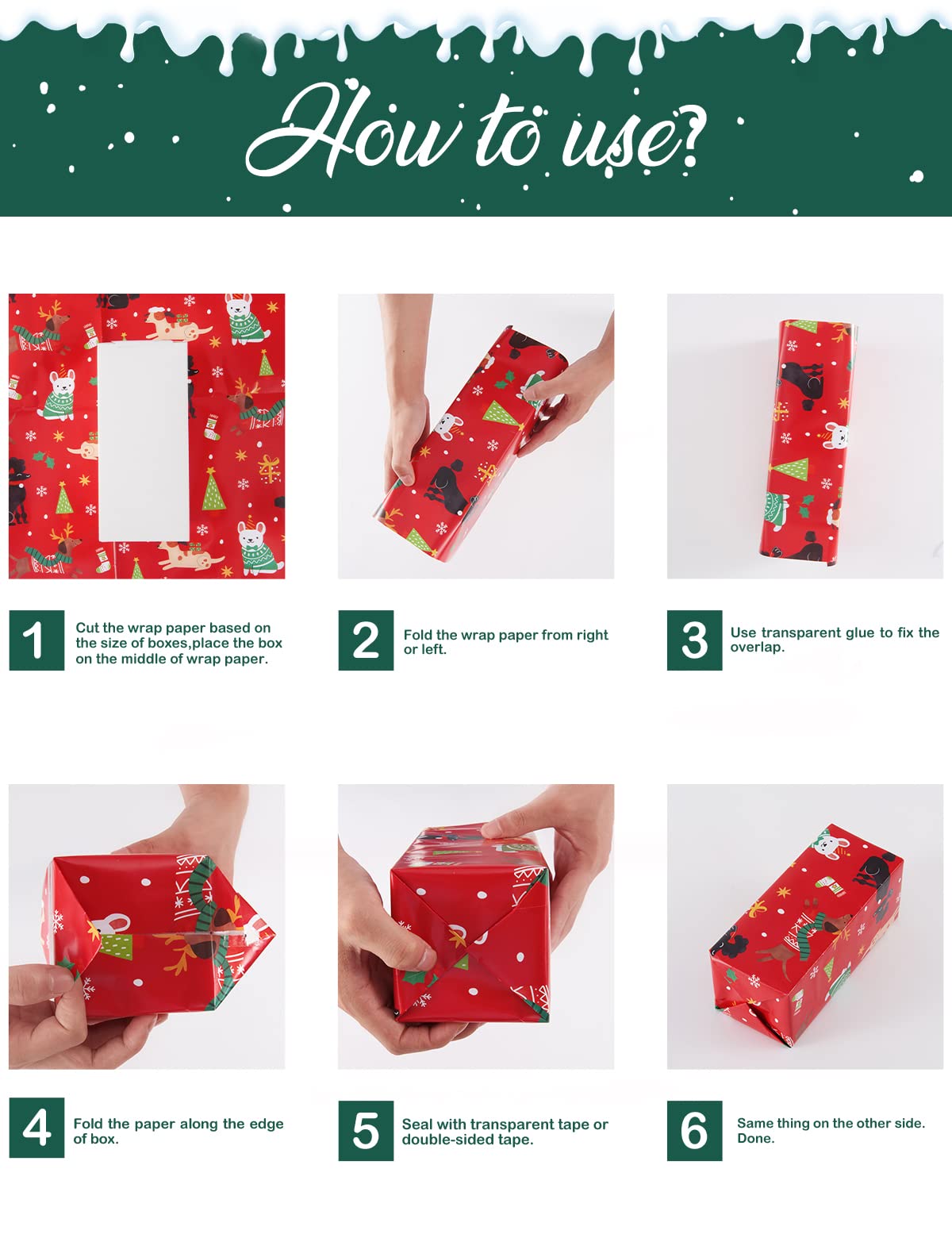 How to use?

1 Cut the wrap paper based on the size of boxes,place the box on the middle of wrap paper.

2 Fold the wrap paper from right or left.

3 Use transparent glue to fix the overlap.

4 Fold the paper along the edge of box.

5 Seal with transparent tape or double-sided tape.

6 Same thing on the other side. Done.