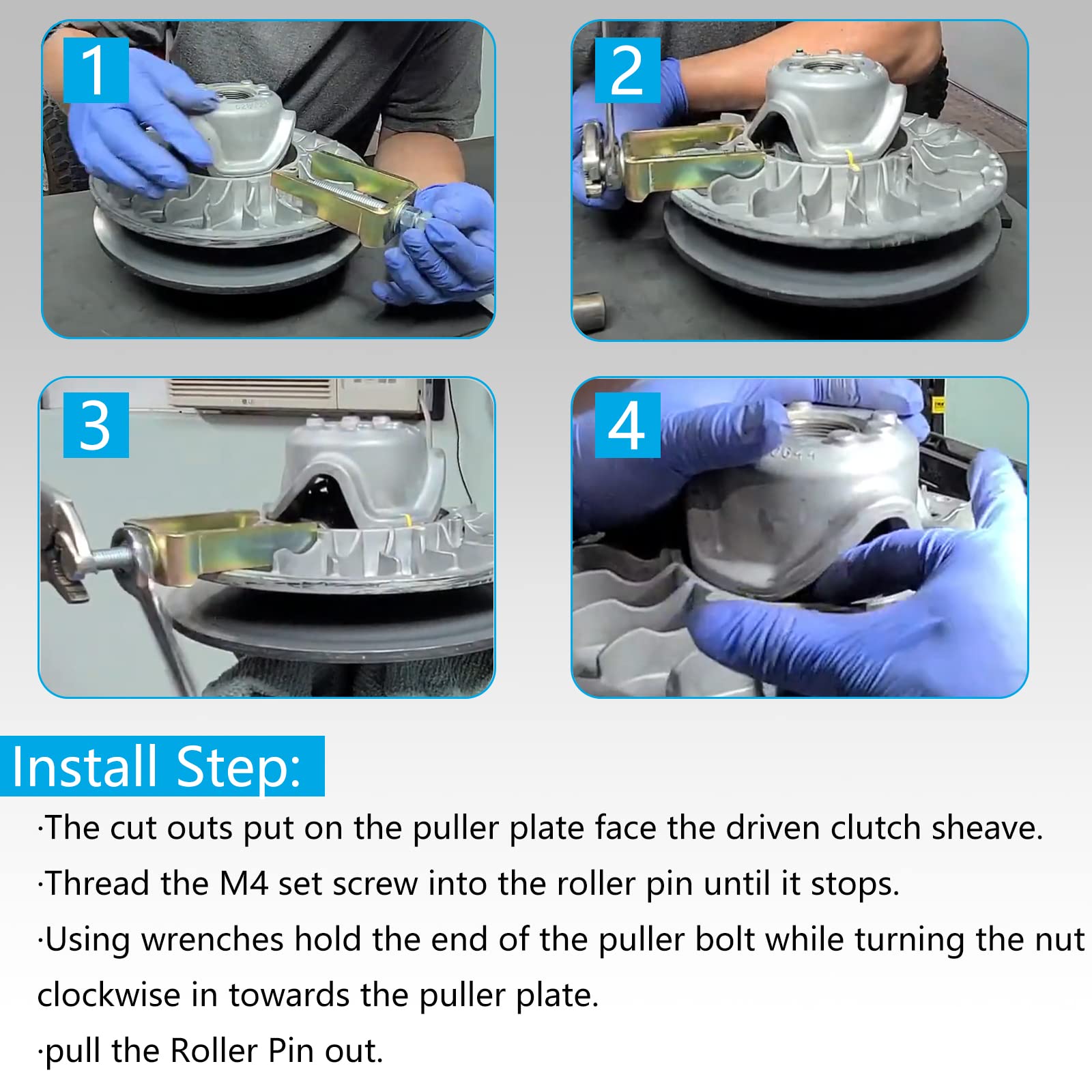 1

2

3

4

Install Step:

·The cut outs put on the puller plate face the driven clutch sheave.

·Thread the M4 set screw into the roller pin until it stops.

·Using wrenches hold the end of the puller bolt while turning the nut clockwise in towards the puller plate.

·pull the Roller Pin out.