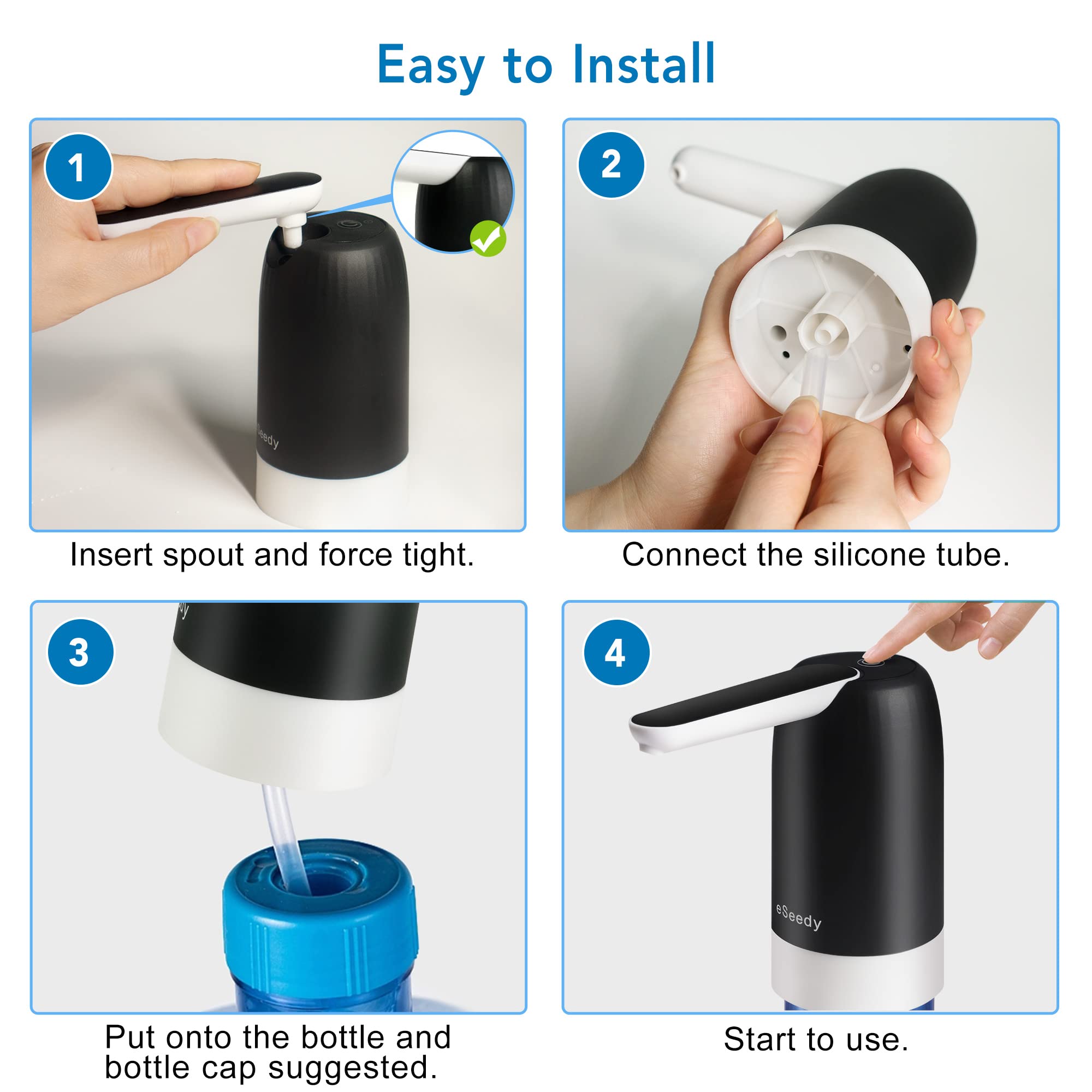 Easy to Install

1

eSeedy

Insert spout and force tight.

2

Connect the silicone tube.

3

Put onto the bottle and bottle cap suggested.

4

eSeedy

Start to use.