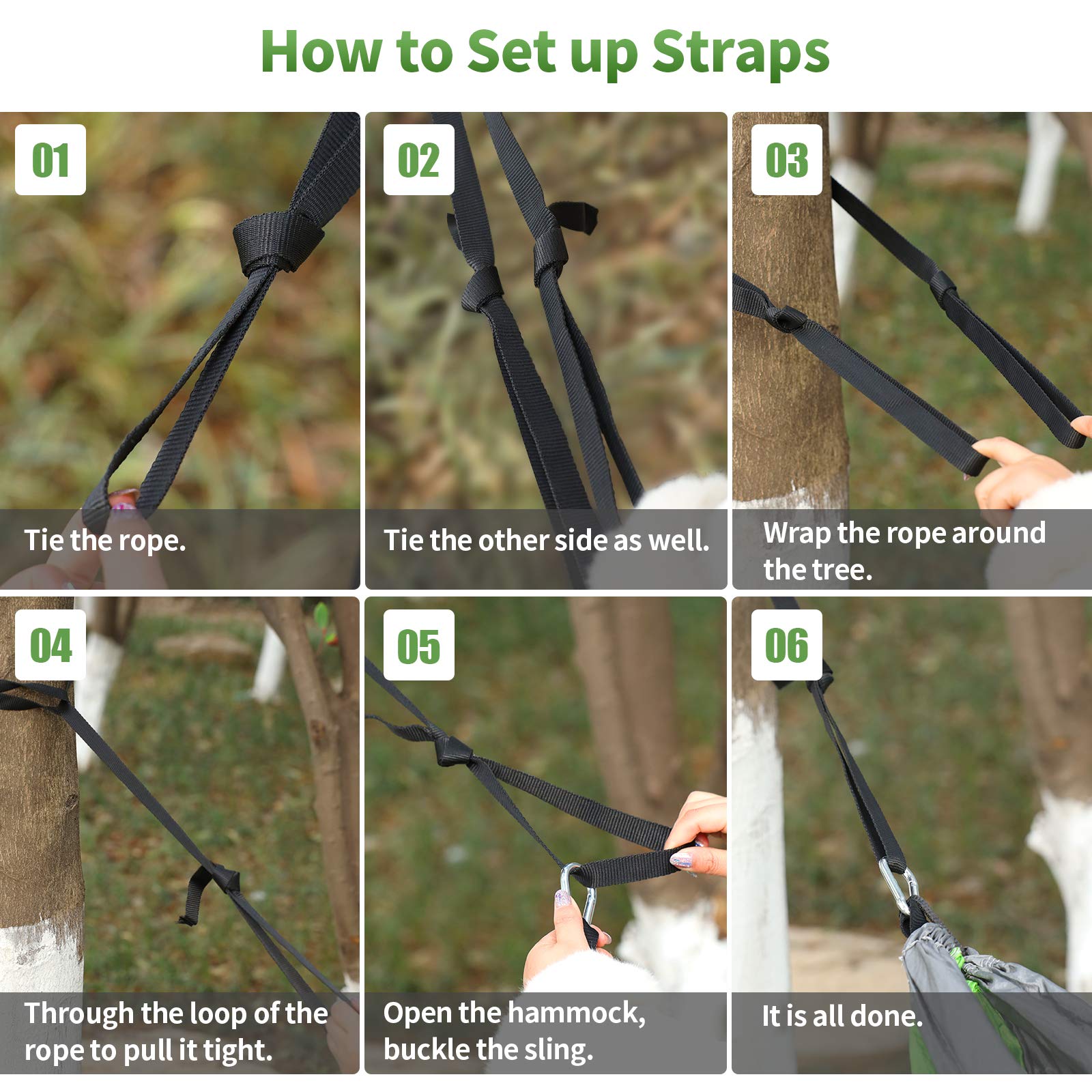 How to Set up Straps

01

Tie the rope.

02

Tie the other side as well.

03

Wrap the rope around the tree.

04

Through the loop of the rope to pull it tight.

05

Open the hammock, buckle the sling.

06

It is all done.